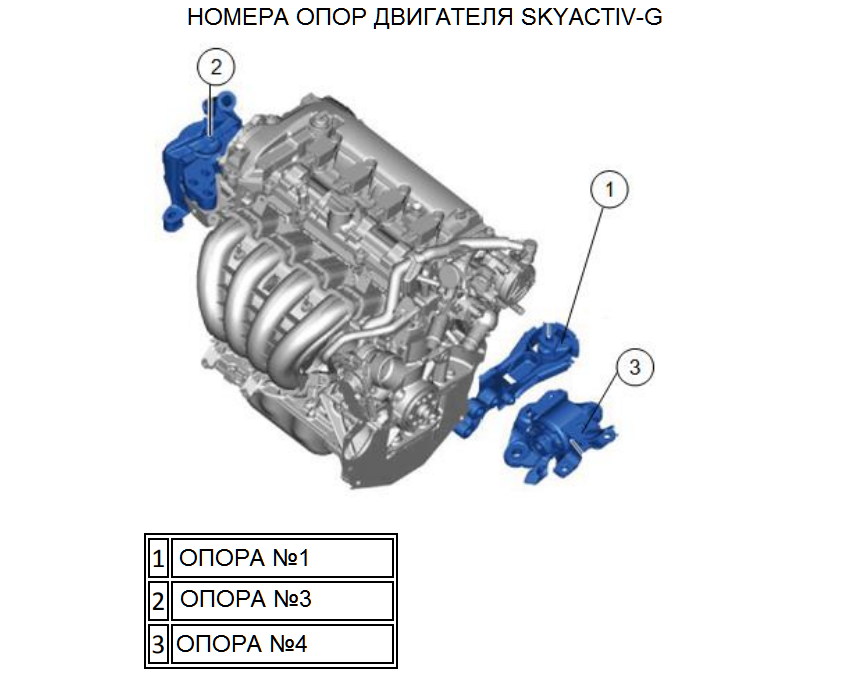 НОМЕРА ОПОР ДВИГАТЕЛЯ SKYACTIV-G

2

1

3

| 1 | ОПОРА №1 |
|---|---|
| 2 | ОПОРА №3 |
| 3 | ОПОРА №4 |