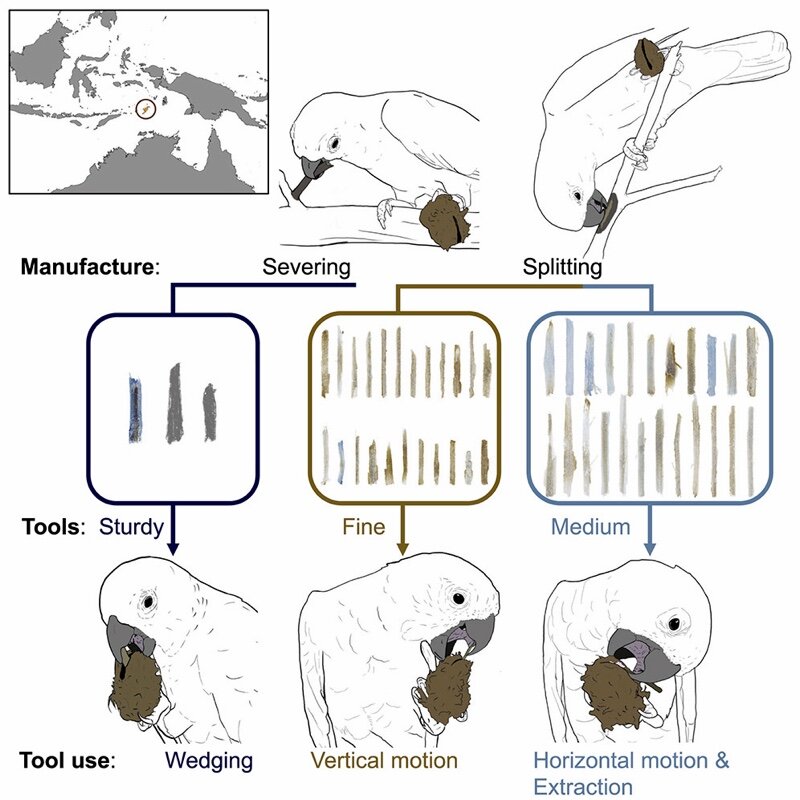 Manufacture: Severing Splitting

Tools: Sturdy Fine Medium

Tool use: Wedging Vertical motion Horizontal motion & Extraction