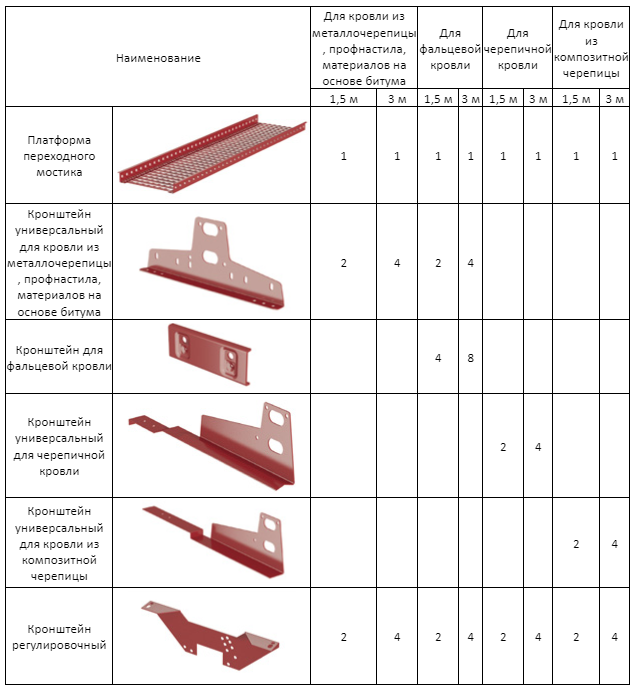 | Наименование | | Для кровли из металлочерепицы, профнастила, материалов на основе битума | | Для фальцевой кровли | | Для черепичной кровли | | Для кровли из композитной черепицы | |
|---|---|---|---|---|---|---|---|---|---|
| | | 1,5 м | 3 м | 1,5 м | 3 м | 1,5 м | 3 м | 1,5 м | 3 м |
| Платформа переходного мостика | | 1 | 1 | 1 | 1 | 1 | 1 | 1 | 1 |
| Кронштейн универсальный для кровли из металлочерепицы, профнастила, материалов на основе битума | | 2 | 4 | 2 | 4 | | | | |
| Кронштейн для фальцевой кровли | | | | 4 | 8 | | | | |
| Кронштейн универсальный для черепичной кровли | | | | | | 2 | 4 | | |
| Кронштейн универсальный для кровли из композитной черепицы | | | | | | | | 2 | 4 |
| Кронштейн регулировочный | | 2 | 4 | 2 | 4 | 2 | 4 | 2 | 4 |