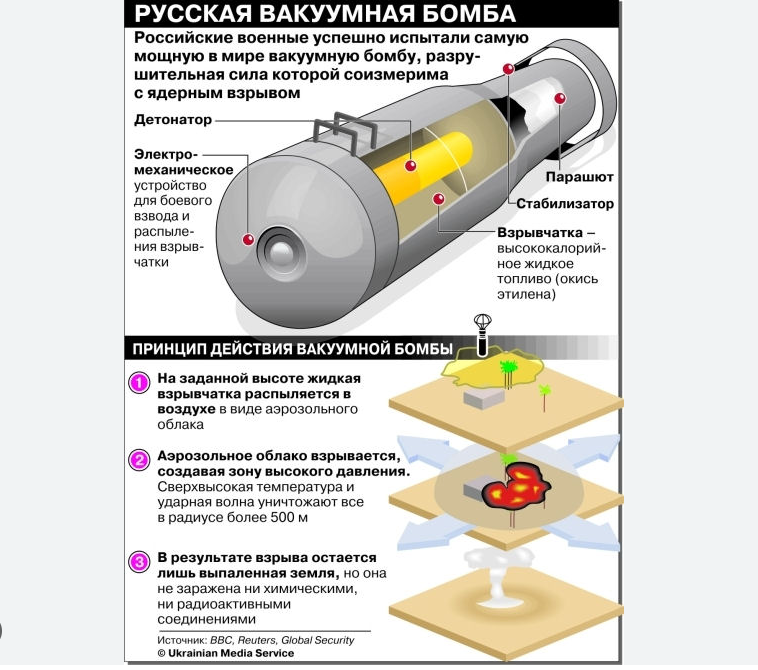 РУССКАЯ ВАКУУМНАЯ БОМБА

Российские военные успешно испытали самую мощную в мире вакуумную бомбу, разрушительная сила которой соизмерима с ядерным взрывом

Детонатор

Электромеханическое устройство для боевого взвода и распыления взрывчатки

Парашют

Стабилизатор

Взрывчатка – высококалорийное жидкое топливо (окись этилена)

ПРИНЦИП ДЕЙСТВИЯ ВАКУУМНОЙ БОМБЫ

1 На заданной высоте жидкая взрывчатка распыляется в воздухе в виде аэрозольного облака

2 Аэрозольное облако взрывается, создавая зону высокого давления. Сверхвысокая температура и ударная волна уничтожают все в радиусе более 500 м

3 В результате взрыва остается лишь выпаленная земля, но она не заражена ни химическими, ни радиоактивными соединениями

Источник: BBC, Reuters, Global Security
© Ukrainian Media Service