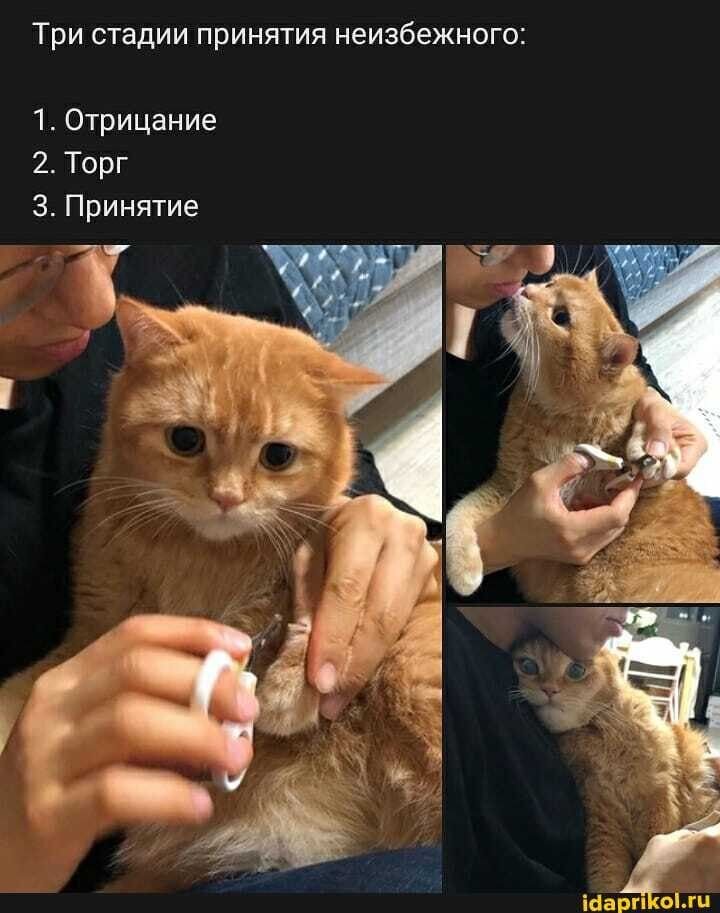 Три стадии принятия неизбежного:

1. Отрицание
2. Торг
3. Принятие

idaprikol.ru