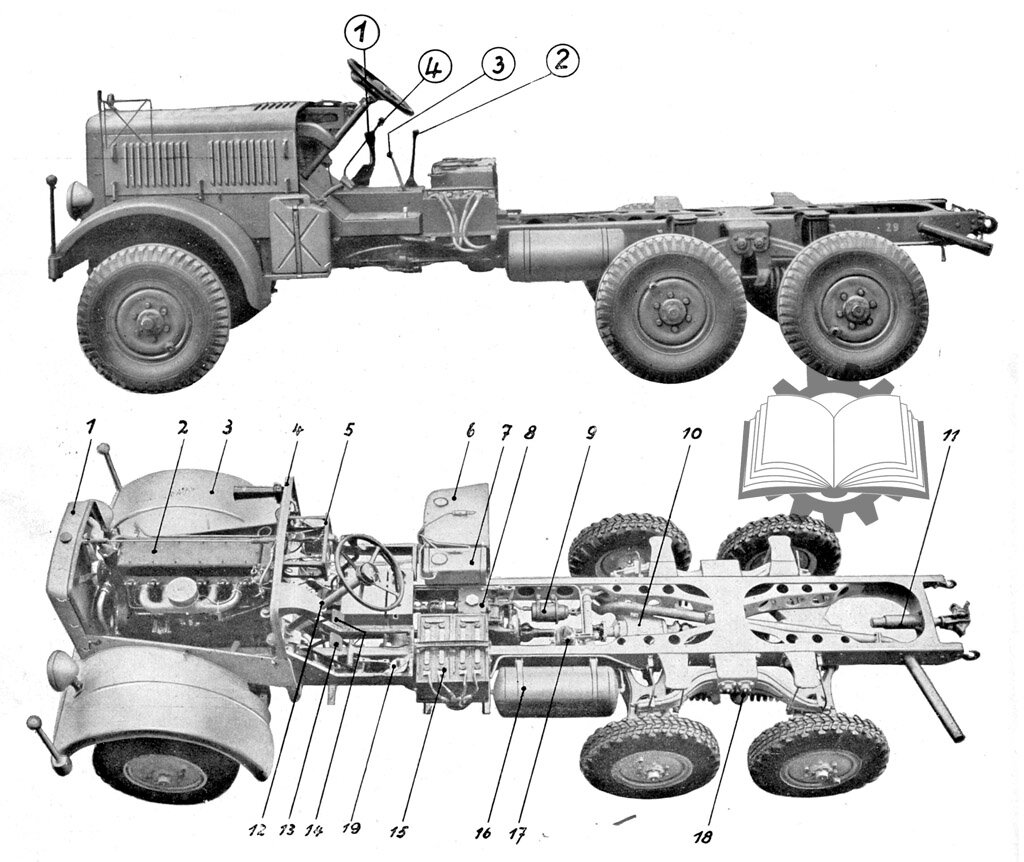 1
4
3
2
1
2
3
4
5
6
7
8
9
10
11
12
13
14
19
15
16
17
18