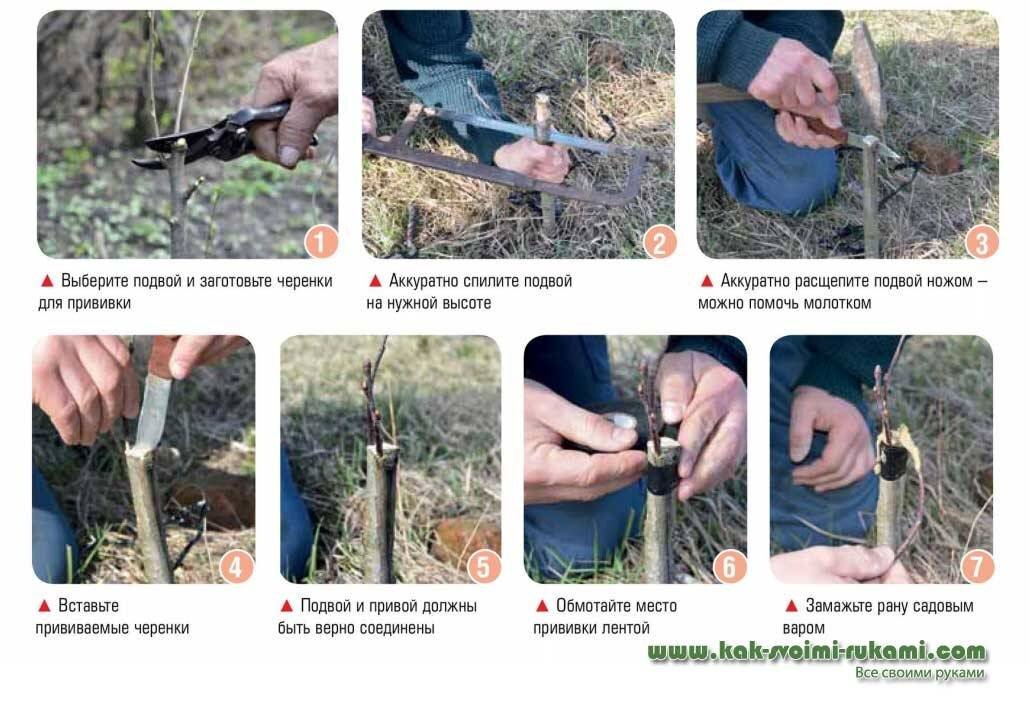 1

▲ Выберите подвой и заготовьте черенки для прививки

2

▲ Аккуратно спилите подвой на нужной высоте

3

▲ Аккуратно расщепите подвой ножом – можно помочь молотком

4

▲ Вставьте прививаемые черенки

5

▲ Подвой и привой должны быть верно соединены

6

▲ Обмотайте место прививки лентой

7

▲ Замажьте рану садовым варом

www.kak-svoimi-rukami.com
Все своими руками