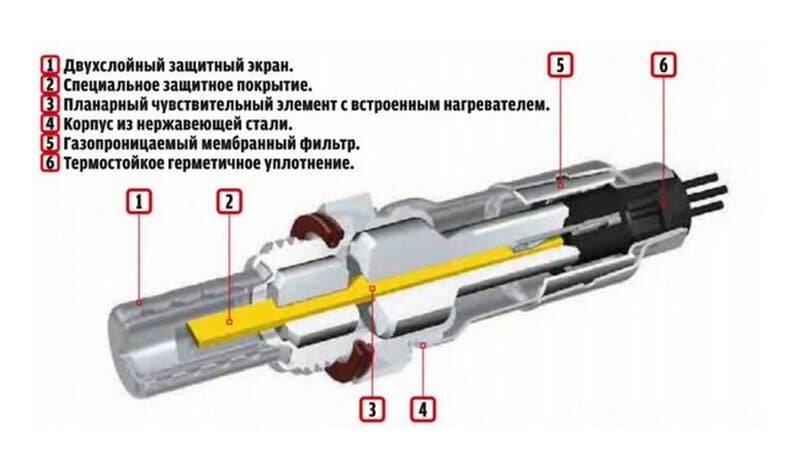 1 Двухслойный защитный экран.
2 Специальное защитное покрытие.
3 Планарный чувствительный элемент с встроенным нагревателем.
4 Корпус из нержавеющей стали.
5 Газопроницаемый мембранный фильтр.
6 Термостойкое герметичное уплотнение.

5

6

1

2

3

4