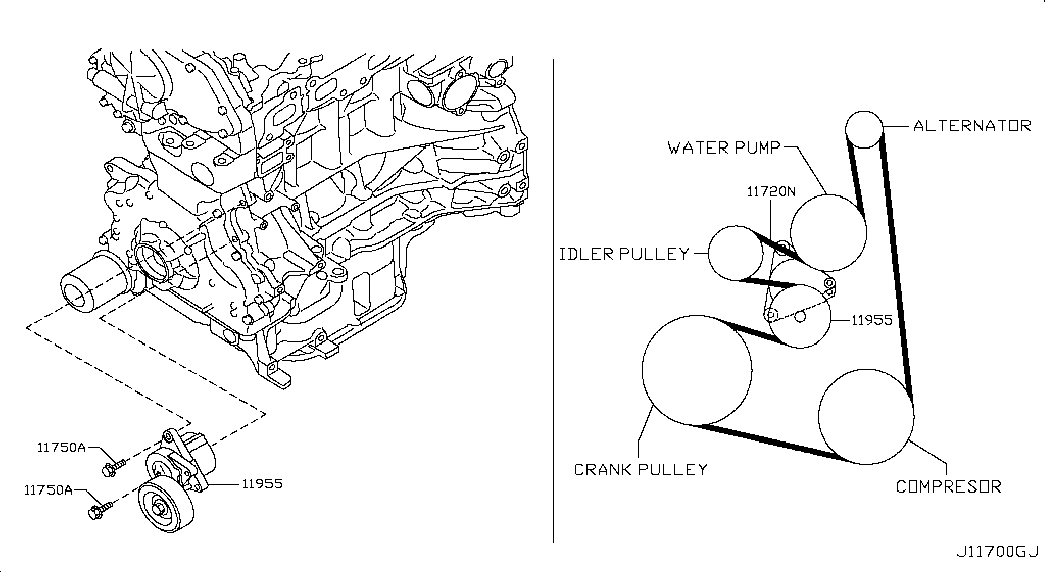 11750A
11750A
11955
ALTERNATOR
WATER PUMP
11720N
IDLER PULLEY
11955
CRANK PULLEY
COMPRESOR
J11700GJ