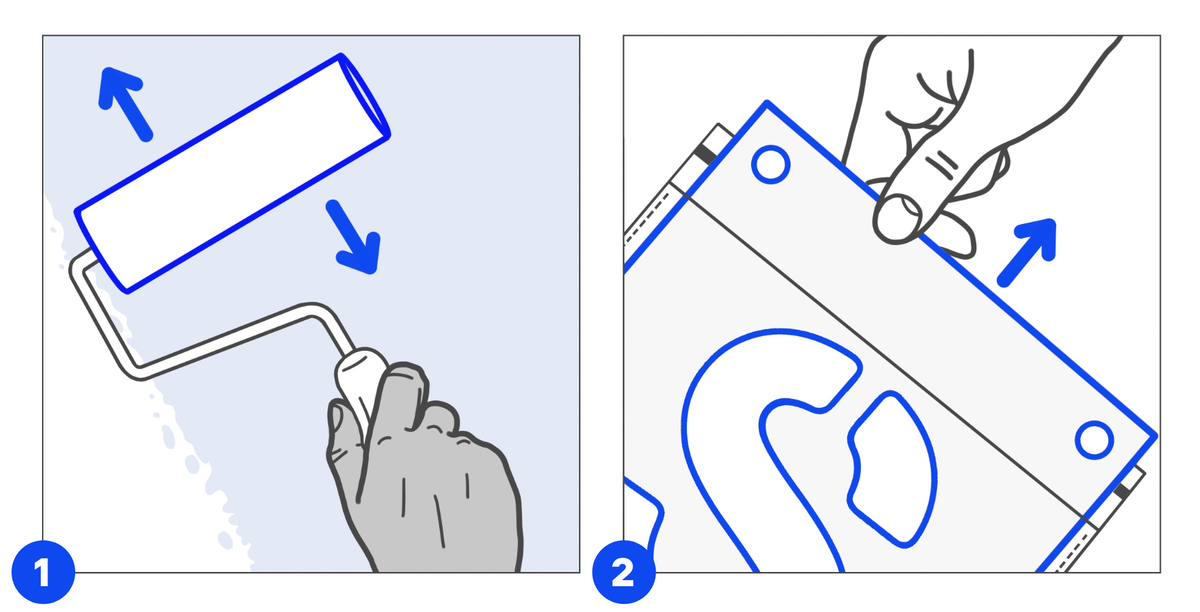 1

2