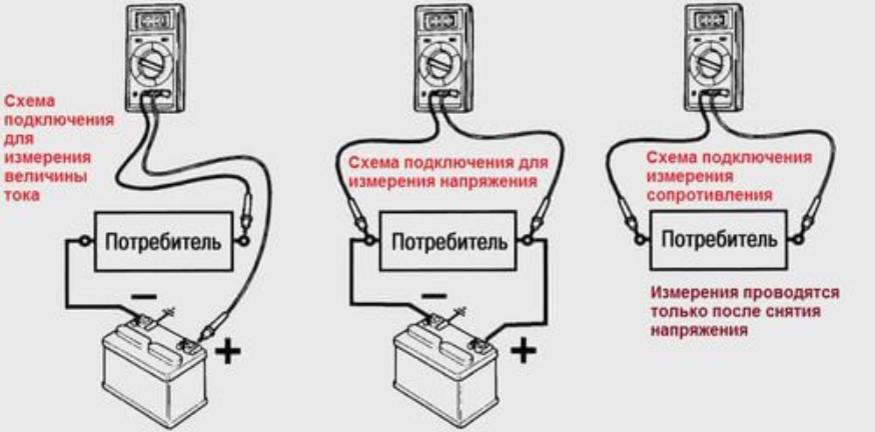 Схема подключения для измерения величины тока

Потребитель

−

+

Схема подключения для измерения напряжения

Потребитель

−

+

Схема подключения измерения сопротивления

Потребитель

Измерения проводятся только после снятия напряжения