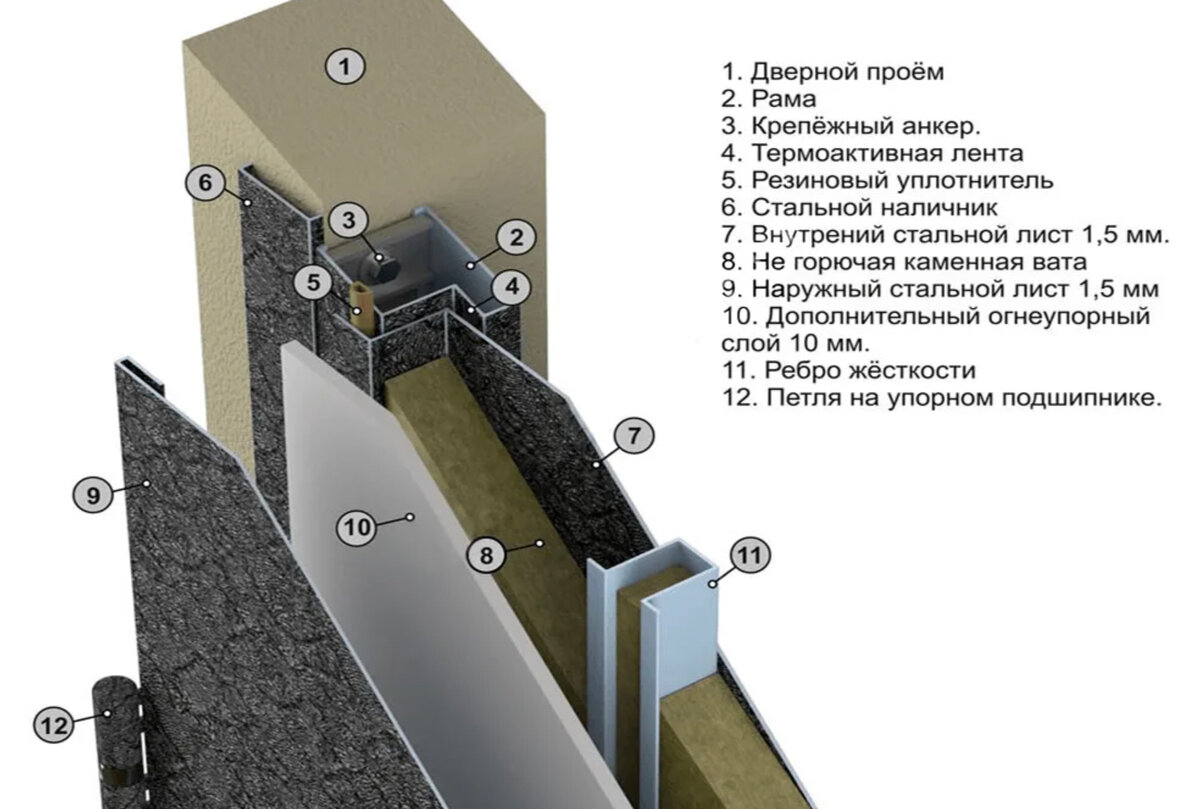 1

6

3

2

5

4

7

9

10

8

11

12

1. Дверной проём
2. Рама
3. Крепёжный анкер.
4. Термоактивная лента
5. Резиновый уплотнитель
6. Стальной наличник
7. Внутрений стальной лист 1,5 мм.
8. Не горючая каменная вата
9. Наружный стальной лист 1,5 мм
10. Дополнительный огнеупорный слой 10 мм.
11. Ребро жёсткости
12. Петля на упорном подшипнике.