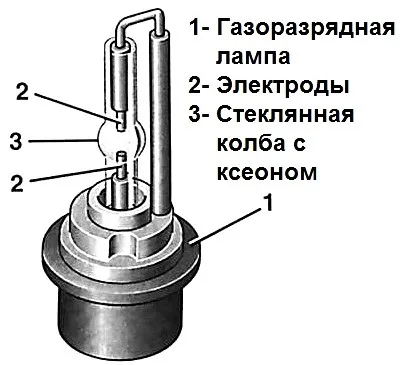 1- Газоразрядная лампа
2- Электроды
3- Стеклянная колба с ксеоном

2
3
2
1