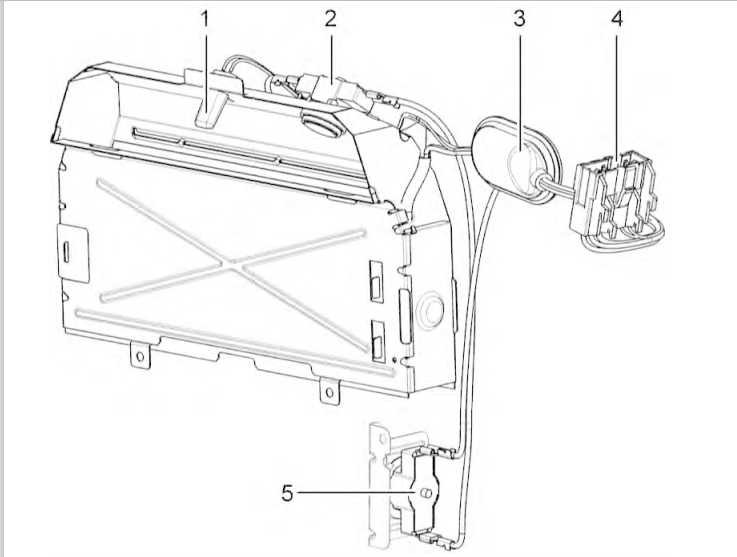 1
2
3
4
5