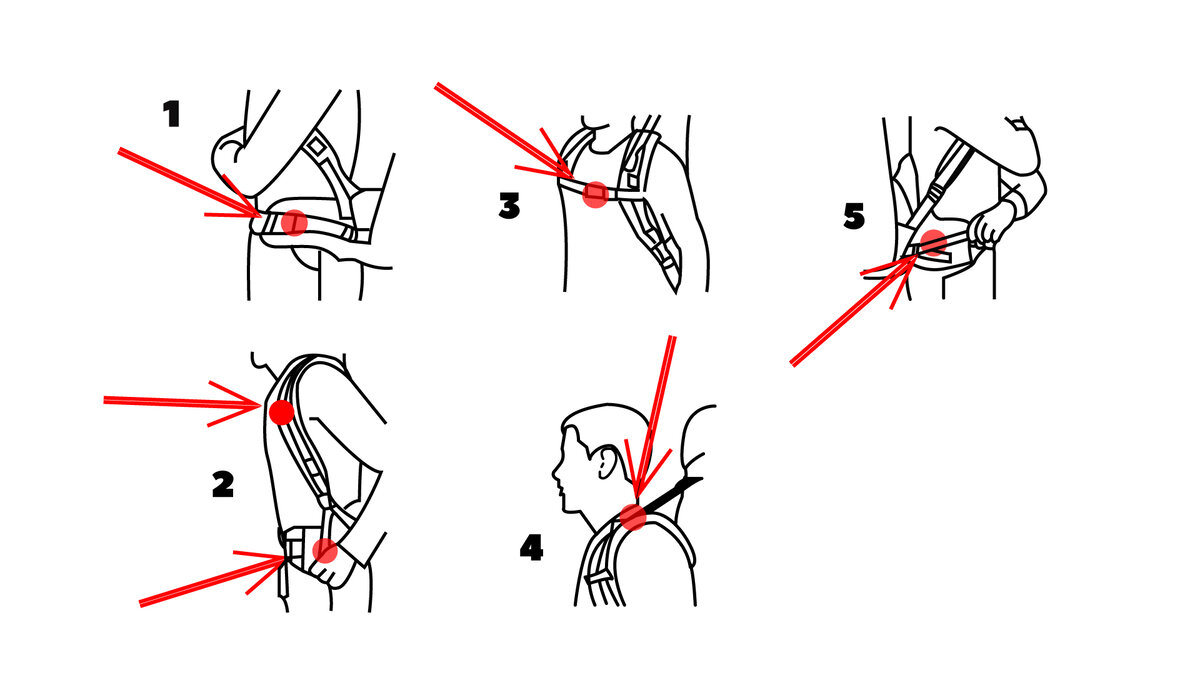 1

3

5

2

4