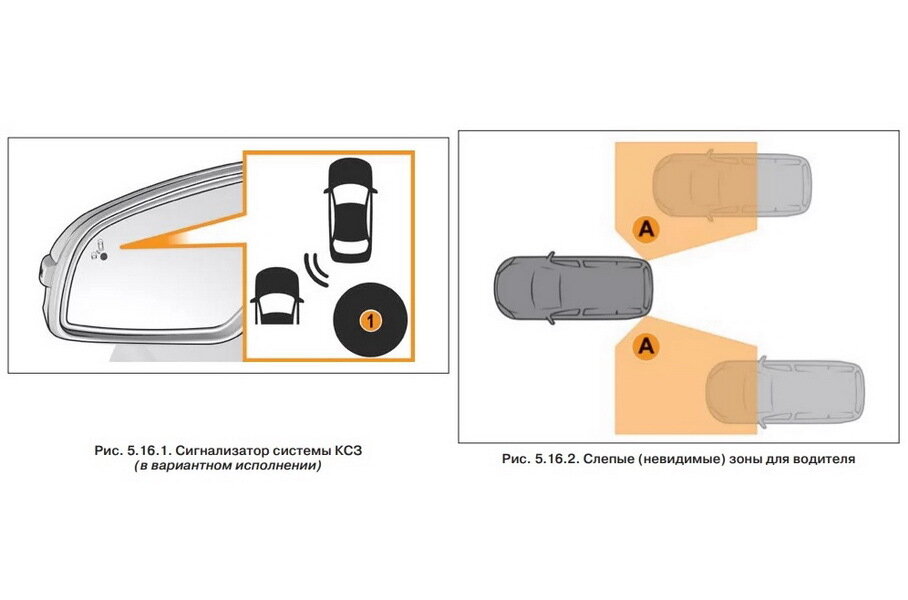 1

Рис. 5.16.1. Сигнализатор системы КСЗ
(в вариантном исполнении)

A

A

Рис. 5.16.2. Слепые (невидимые) зоны для водителя