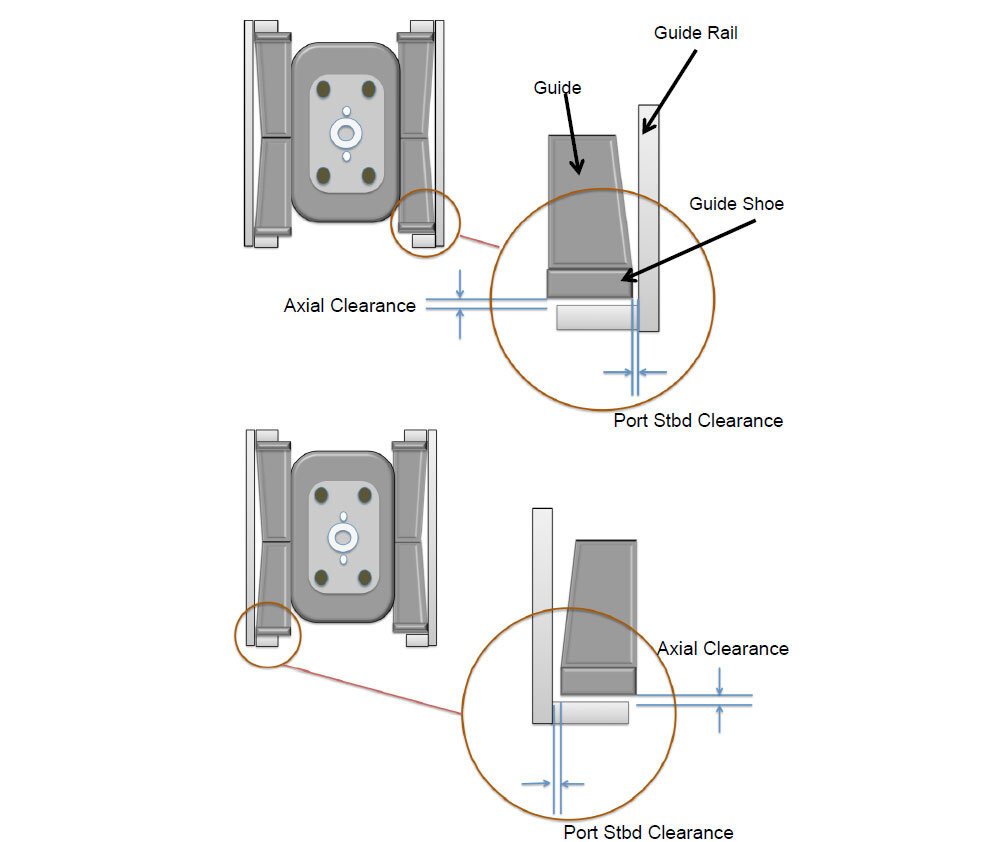 Guide Rail

Guide

Guide Shoe

Axial Clearance

Port Stbd Clearance

Axial Clearance

Port Stbd Clearance