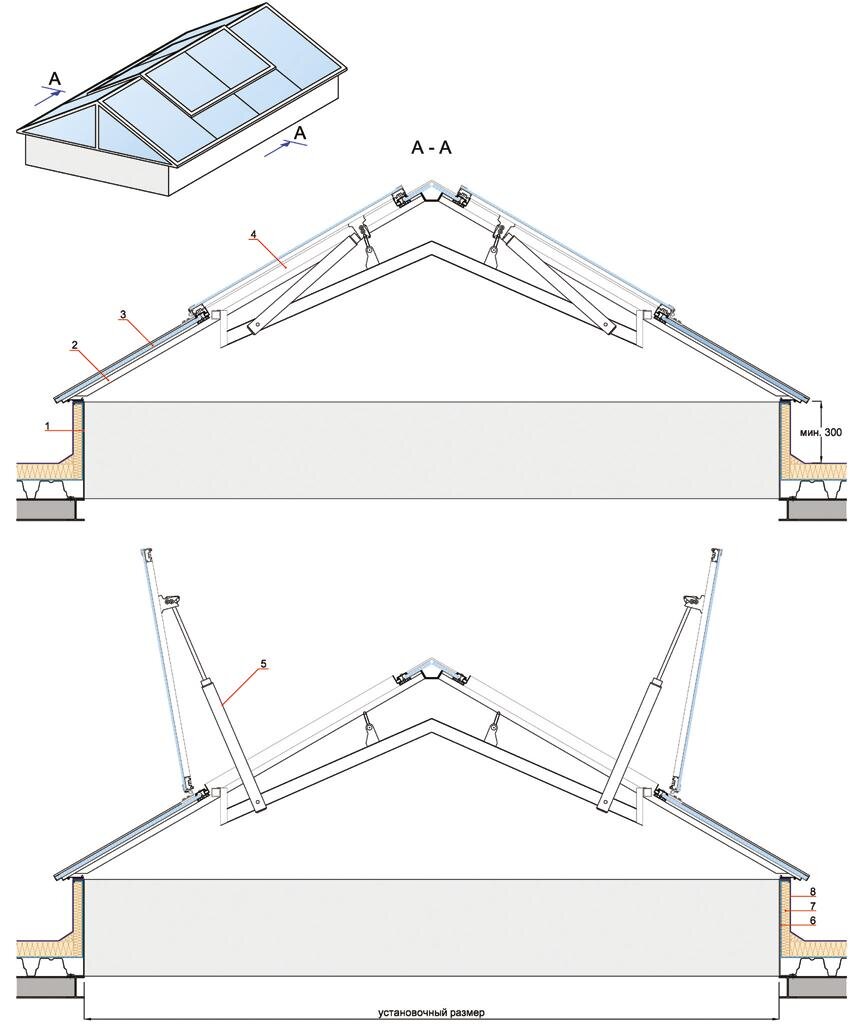 A

A

A - A

4

3

2

1

мин. 300

5

8

7

6

установочный размер