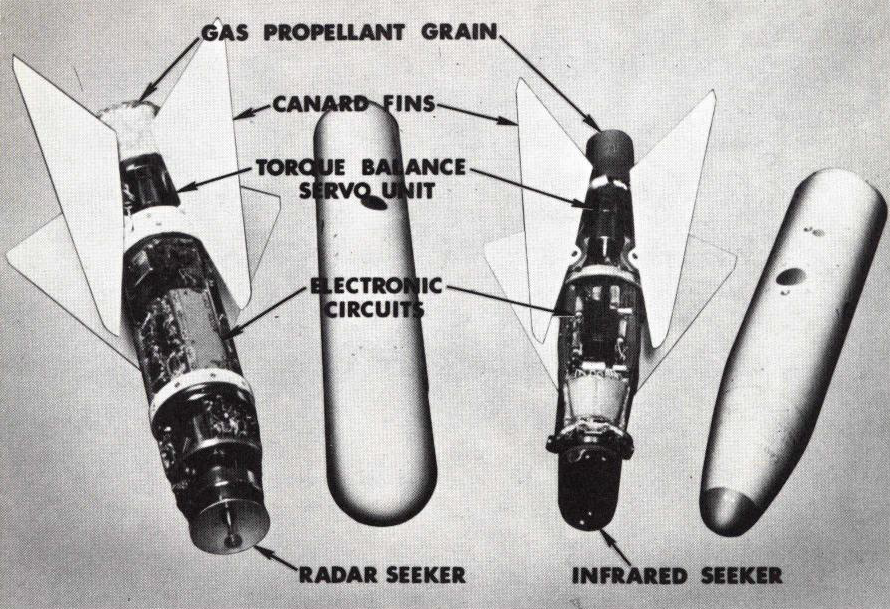 GAS PROPELLANT GRAIN

CANARD FINS

TORQUE BALANCE SERVO UNIT

ELECTRONIC CIRCUITS

RADAR SEEKER

INFRARED SEEKER