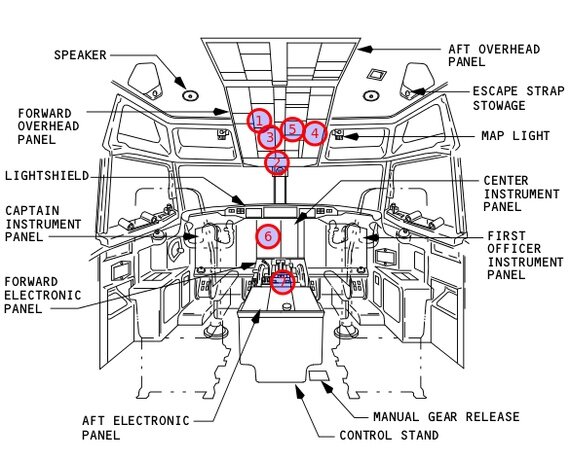 SPEAKER

AFT OVERHEAD PANEL

ESCAPE STRAP STOWAGE

FORWARD OVERHEAD PANEL

1

3

5

4

MAP LIGHT

2

LIGHTSHIELD

CENTER INSTRUMENT PANEL

CAPTAIN INSTRUMENT PANEL

6

FIRST OFFICER INSTRUMENT PANEL

FORWARD ELECTRONIC PANEL

7

AFT ELECTRONIC PANEL

MANUAL GEAR RELEASE

CONTROL STAND