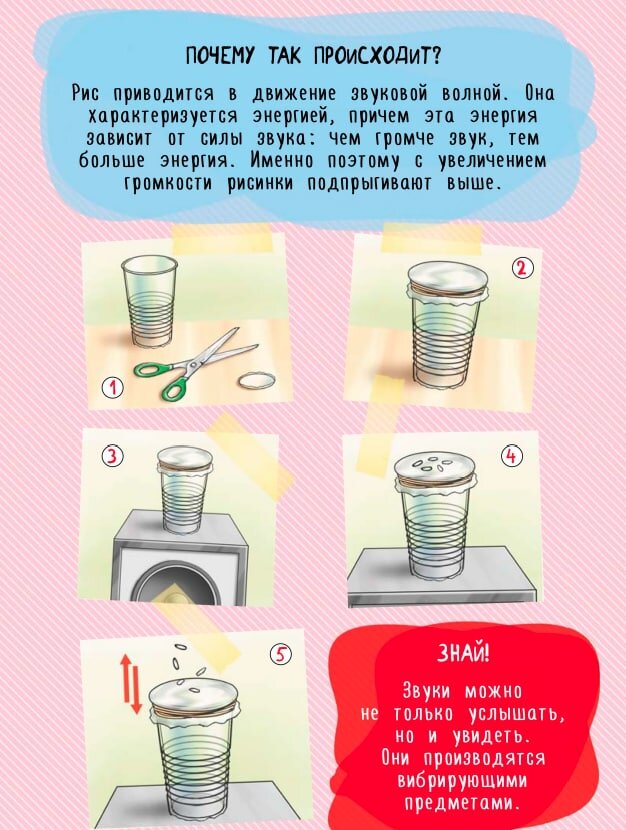 ПОЧЕМУ ТАК ПРОИСХОДИТ?

Рис приводится в движение звуковой волной. Она характеризуется энергией, причем эта энергия зависит от силы звука: чем громче звук, тем больше энергия. Именно поэтому с увеличением громкости рисинки подпрыгивают выше.

1

2

3

4

5

ЗНАЙ!

Звуки можно не только услышать, но и увидеть. Они производятся вибрирующими предметами.