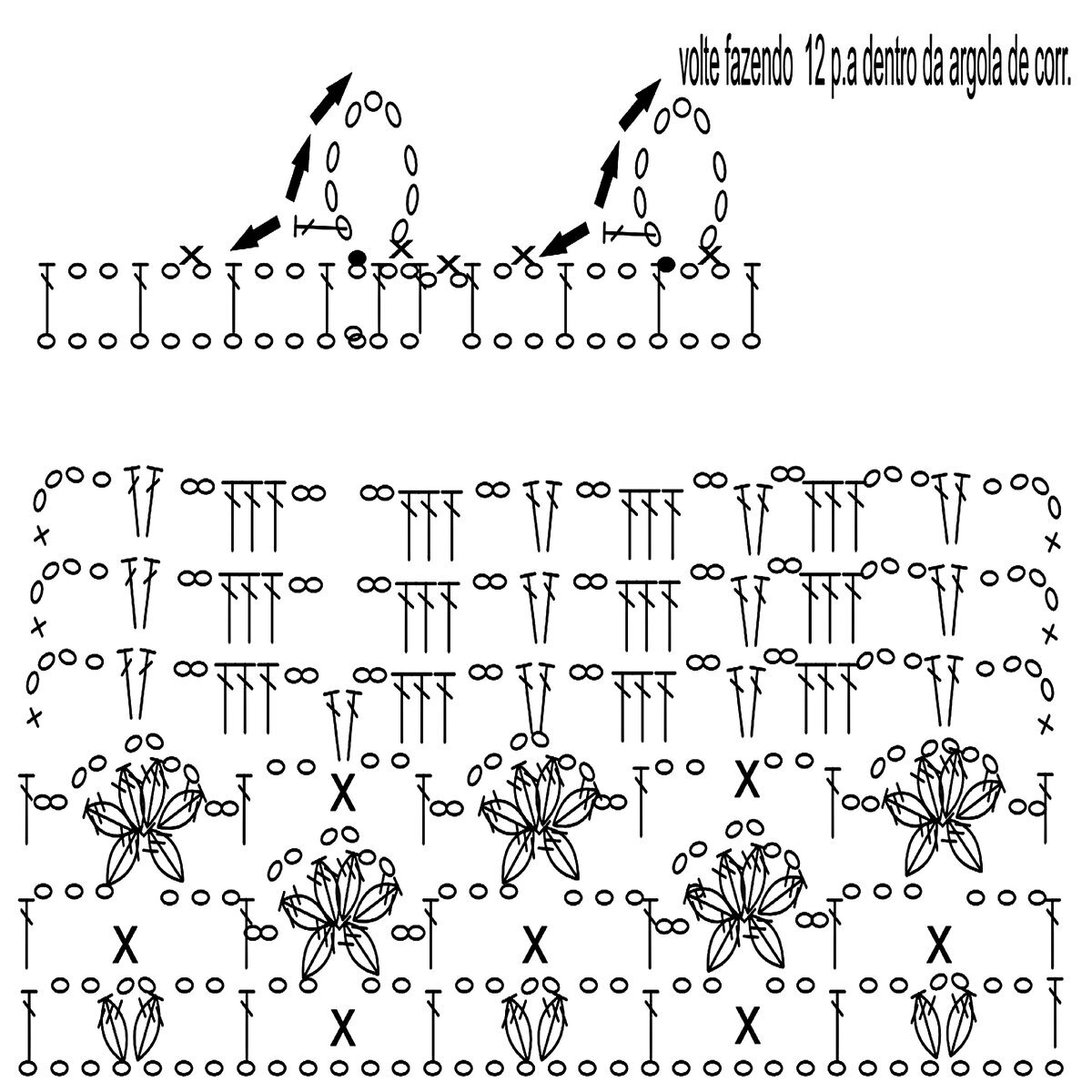 volte fazendo 12 p.a dentro da argola de corr.