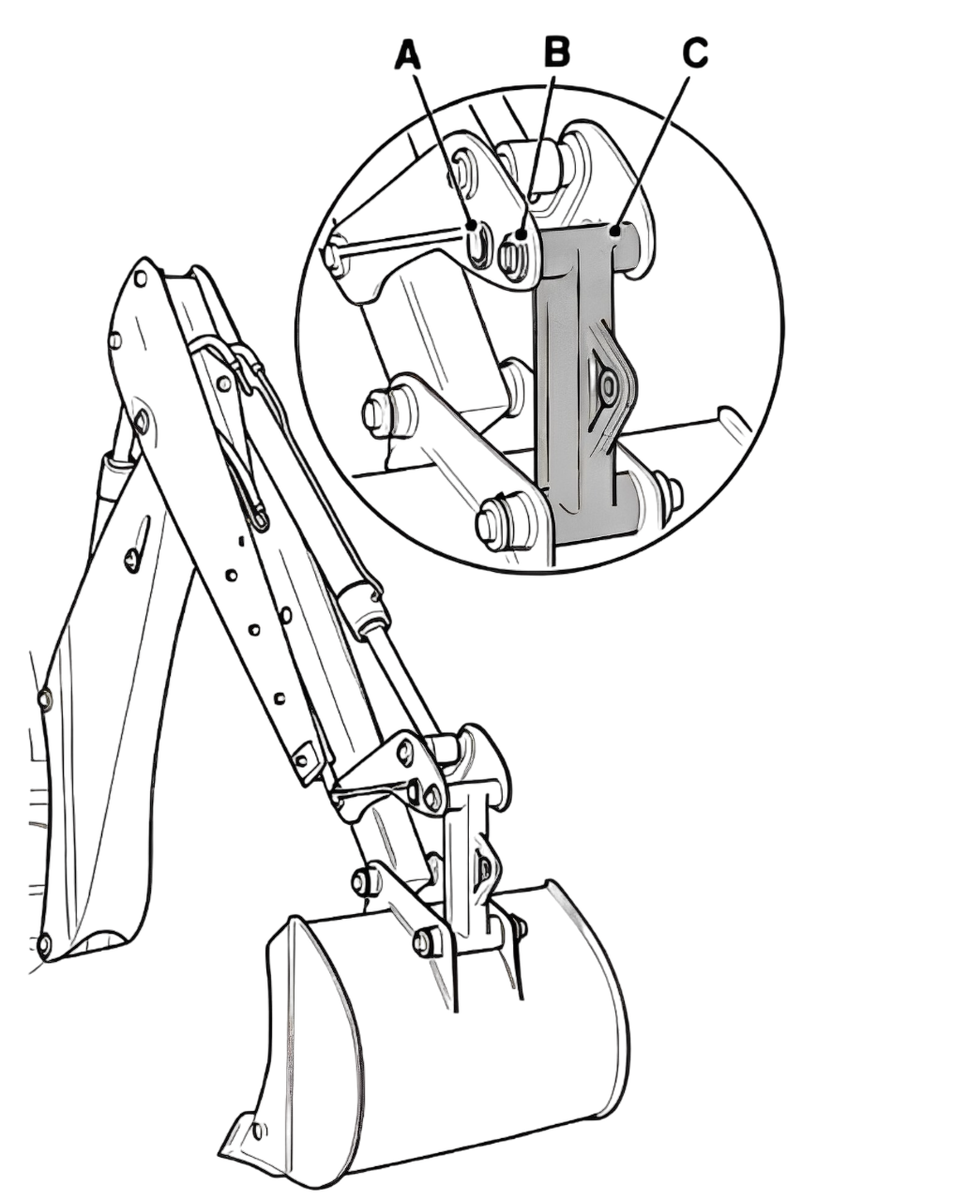 A
B
C