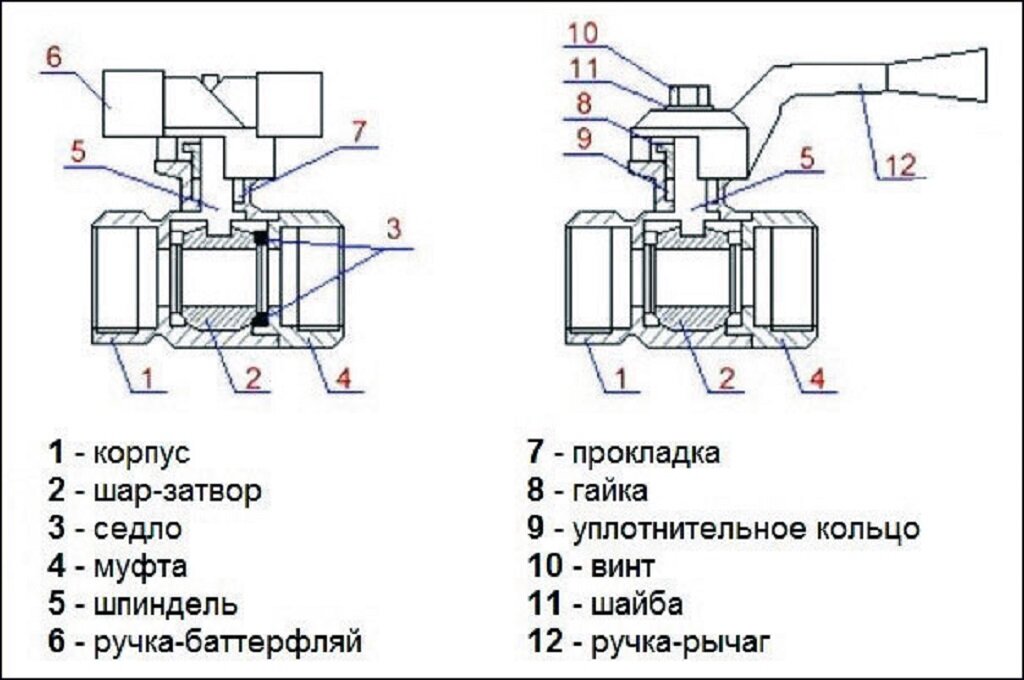 6
5
7
3
1
2
4

10
11
8
9
5
12
1
2
4

1 - корпус
2 - шар-затвор
3 - седло
4 - муфта
5 - шпиндель
6 - ручка-баттерфляй

7 - прокладка
8 - гайка
9 - уплотнительное кольцо
10 - винт
11 - шайба
12 - ручка-рычаг