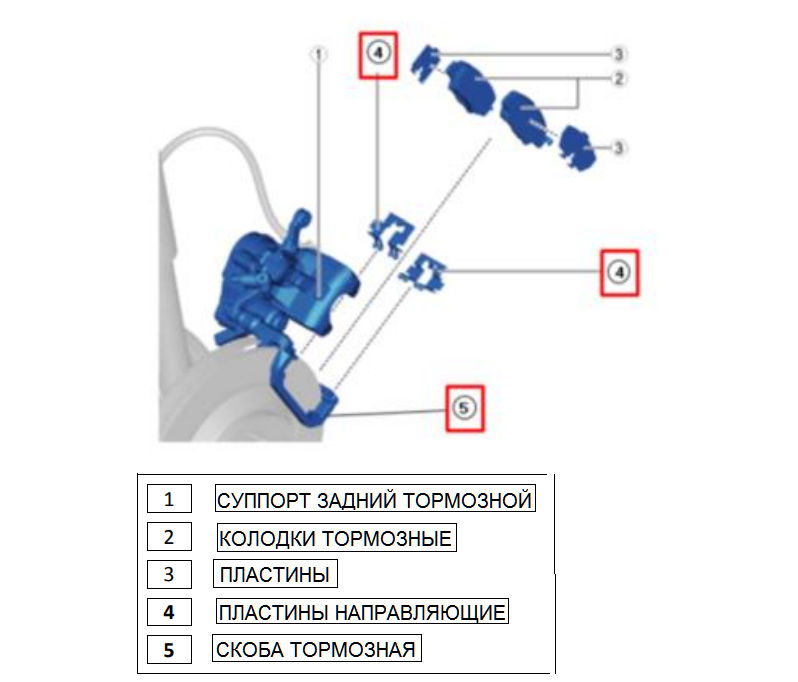 1
4
3
2
3
4
5

| 1 | СУППОРТ ЗАДНИЙ ТОРМОЗНОЙ |
|---|---|
| 2 | КОЛОДКИ ТОРМОЗНЫЕ |
| 3 | ПЛАСТИНЫ |
| 4 | ПЛАСТИНЫ НАПРАВЛЯЮЩИЕ |
| 5 | СКОБА ТОРМОЗНАЯ |