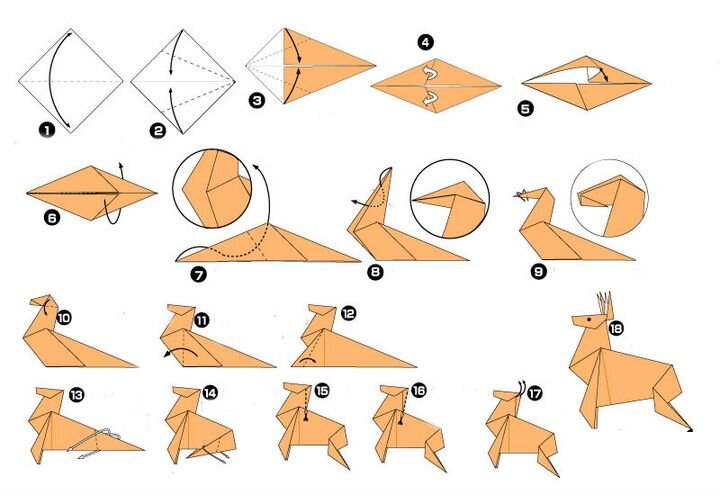 1
2
3
4
5
6
7
8
9
10
11
12
13
14
15
16
17
18