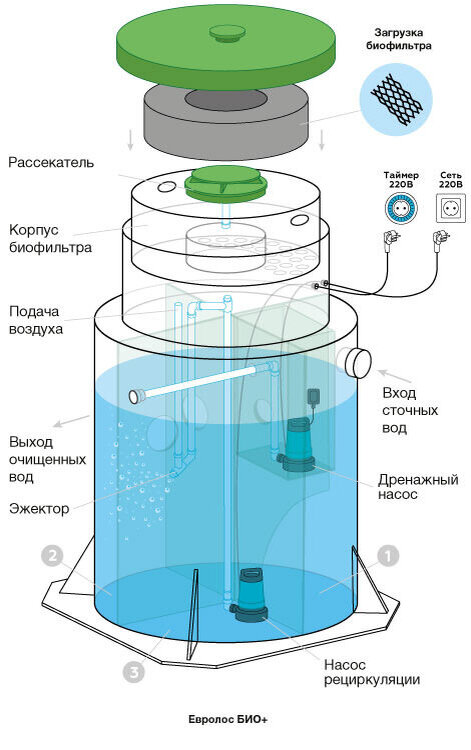 Загрузка биофильтра

Рассекатель

Таймер 220В

Сеть 220В

Корпус биофильтра

Подача воздуха

Вход сточных вод

Выход очищенных вод

Дренажный насос

Эжектор

2

1

3

Насос рециркуляции

Евролос БИО+