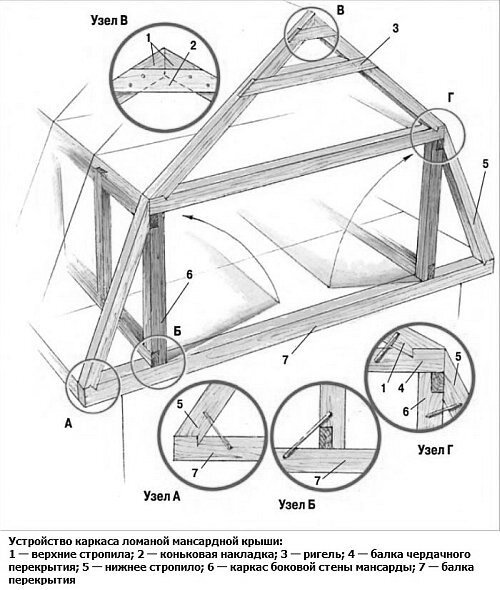 Узел В
1
2
В
3
Г
5
6
Б
7
А
5
7
Узел А
7
Узел Б
1
4
5
6
Узел Г

Устройство каркаса ломаной мансардной крыши:
1 — верхние стропила; 2 — коньковая накладка; 3 — ригель; 4 — балка чердачного перекрытия; 5 — нижнее стропило; 6 — каркас боковой стены мансарды; 7 — балка перекрытия