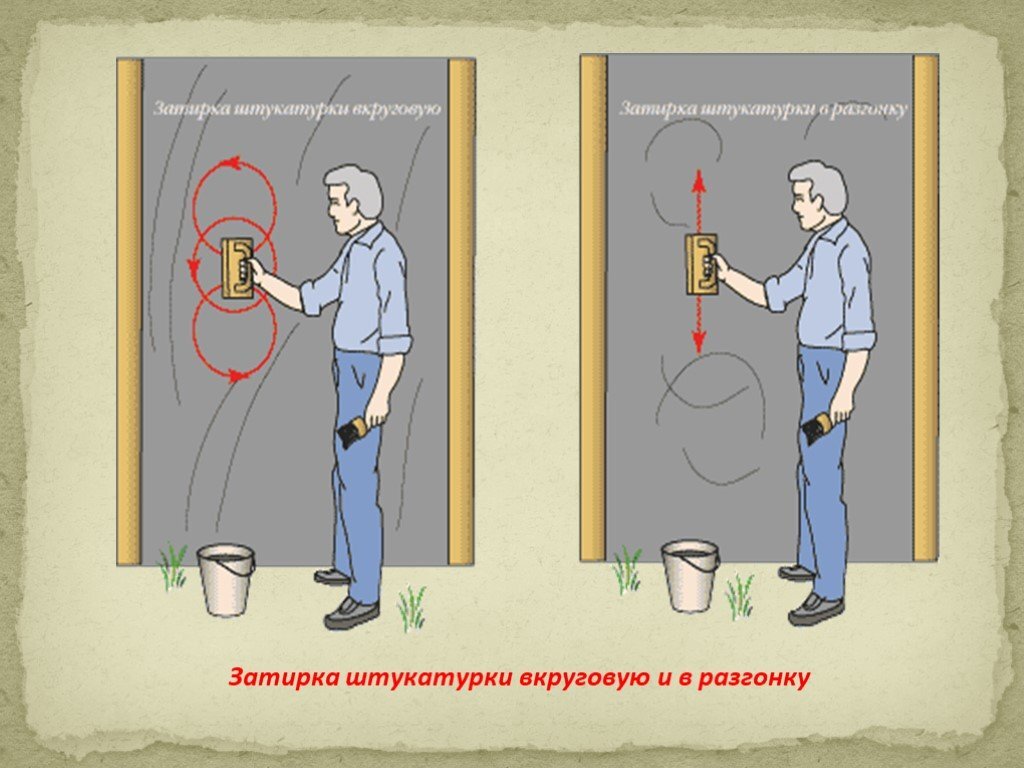 Затирка штукатурки вкруговую

Затирка штукатурки в разгонку

Затирка штукатурки вкруговую и в разгонку