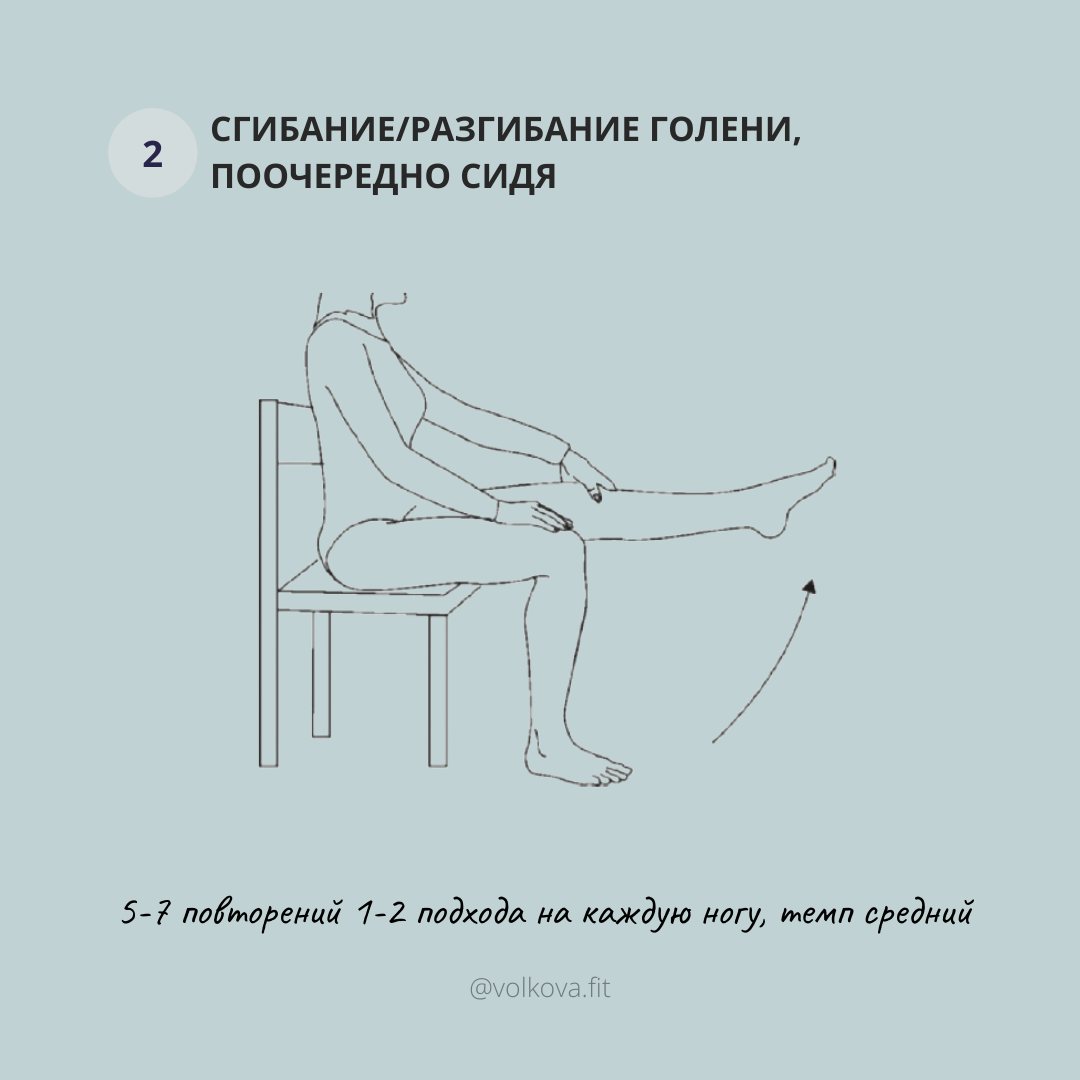 2

СГИБАНИЕ/РАЗГИБАНИЕ ГОЛЕНИ, ПООЧЕРЕДНО СИДЯ

5-7 повторений 1-2 подхода на каждую ногу, темп средний

@volkova.fit