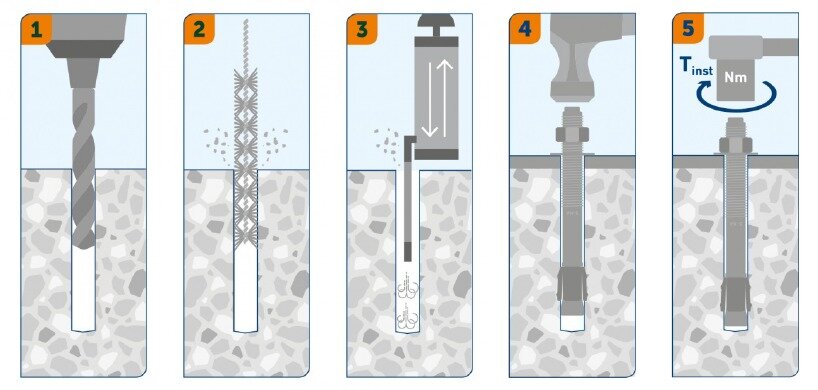 1

2

3

4

5

$T_{inst}$

Nm