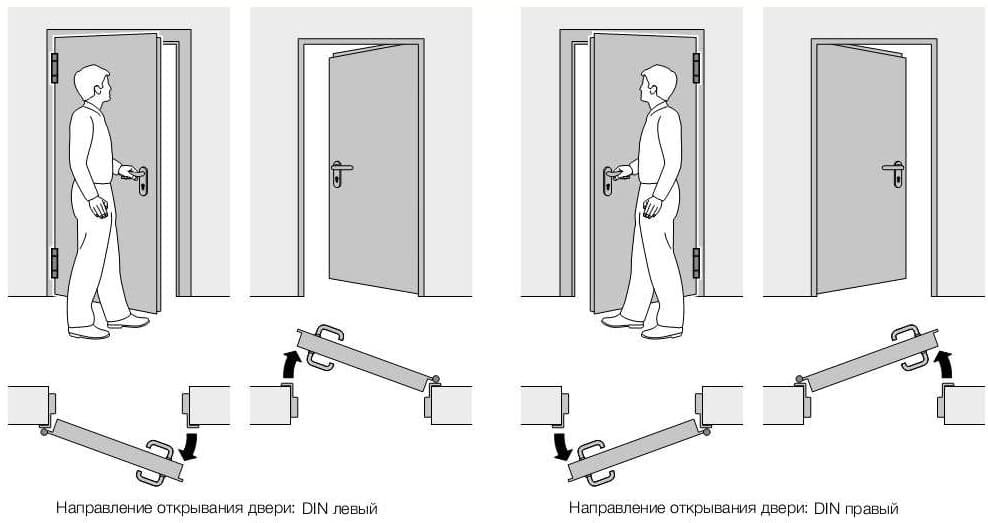 Направление открывания двери: DIN левый

Направление открывания двери: DIN правый