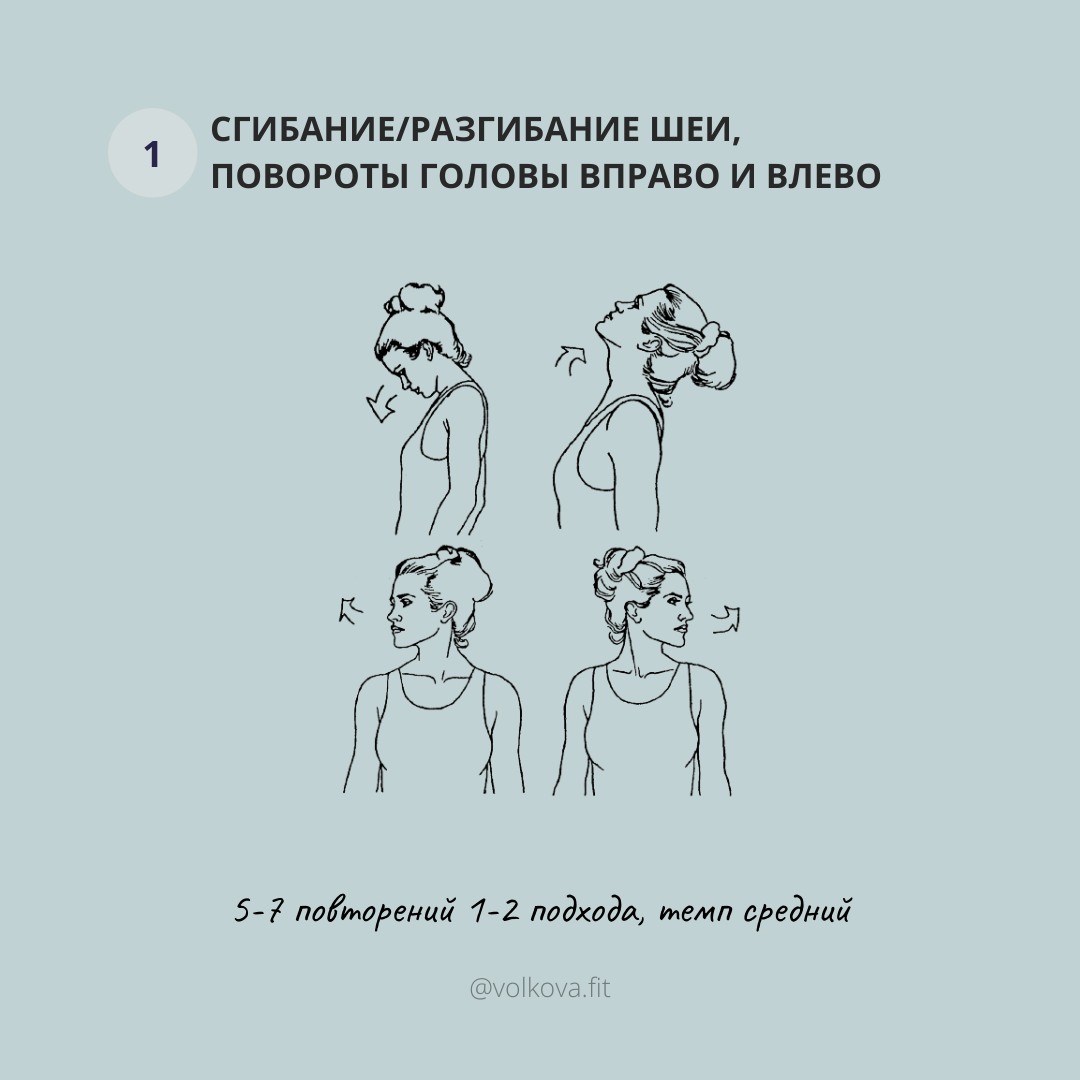 1

СГИБАНИЕ/РАЗГИБАНИЕ ШЕИ, ПОВОРОТЫ ГОЛОВЫ ВПРАВО И ВЛЕВО

5-7 повторений 1-2 подхода, темп средний

@volkova.fit