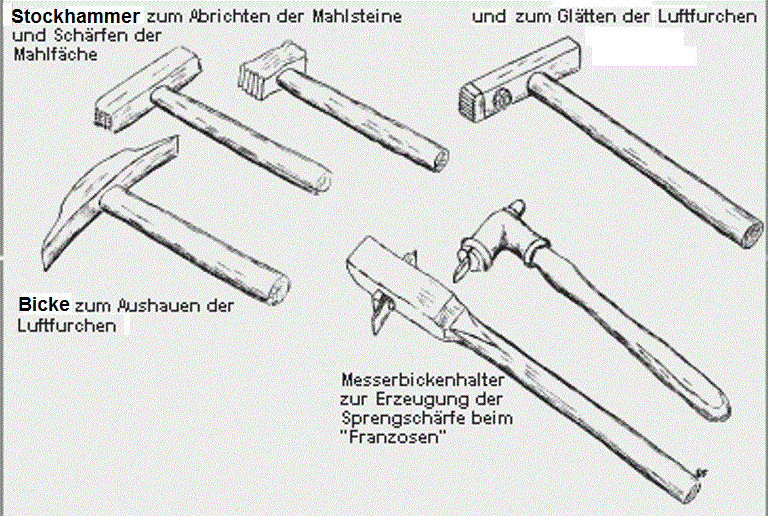 Stockhammer zum Abrichten der Mahlsteine und Schärfen der Mahlfäche

und zum Glätten der Luftfurchen

Bicke zum Aushauen der Luftfurchen

Messerbickenhalter zur Erzeugung der Sprengschärfe beim "Franzosen"