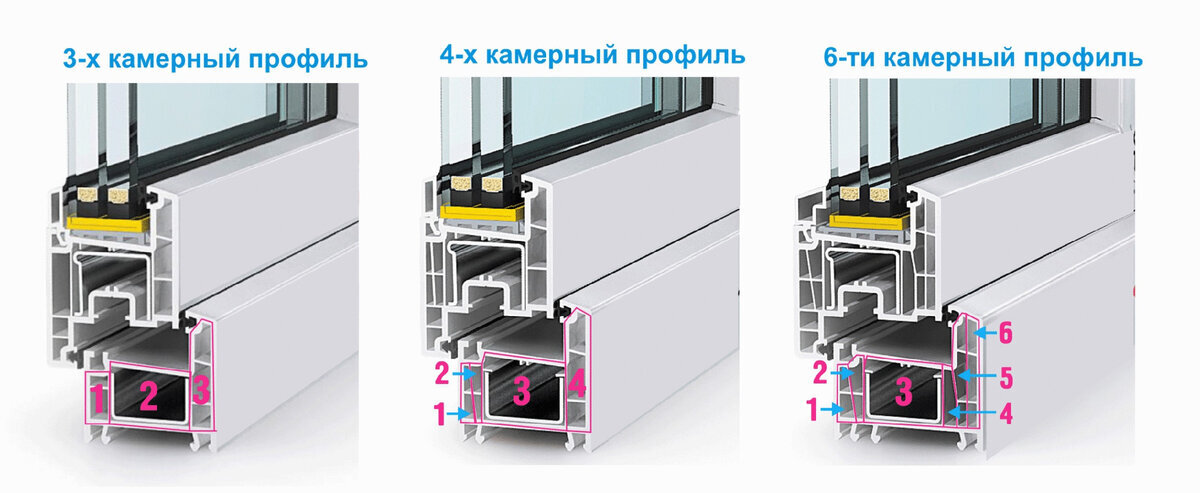 3-х камерный профиль

1 2 3

4-х камерный профиль

2 1 3 4

6-ти камерный профиль

2 1 3 6 5 4