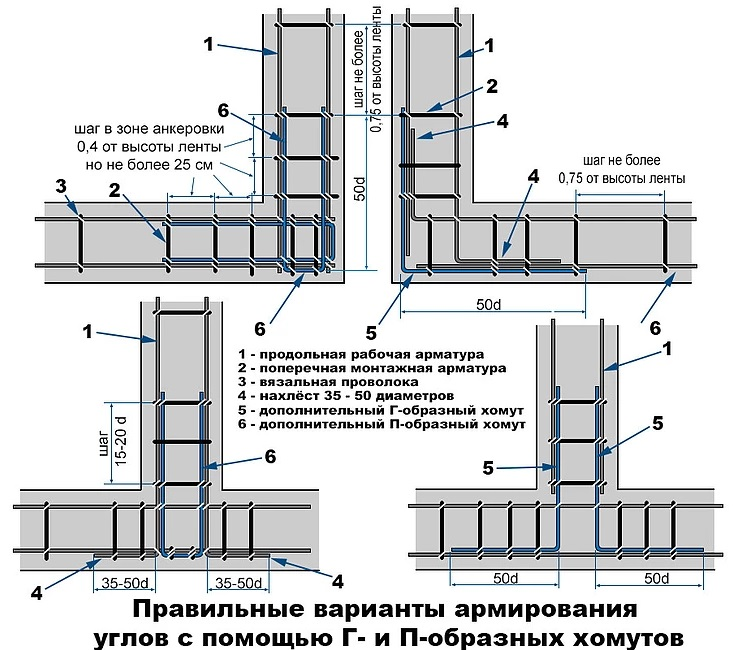 1

6

шаг в зоне анкеровки
0,4 от высоты ленты
но не более 25 см

3

2

50d

6

шаг не более
0,75 от высоты ленты

1

2

4

4

шаг не более
0,75 от высоты ленты

5

50d

6

1

шаг
15-20 d

6

4

35-50d

35-50d

4

1 - продольная рабочая арматура
2 - поперечная монтажная арматура
3 - вязальная проволока
4 - нахлёст 35 - 50 диаметров
5 - дополнительный Г-образный хомут
6 - дополнительный П-образный хомут

1

5

5

50d

50d

Правильные варианты армирования
углов с помощью Г- и П-образных хомутов