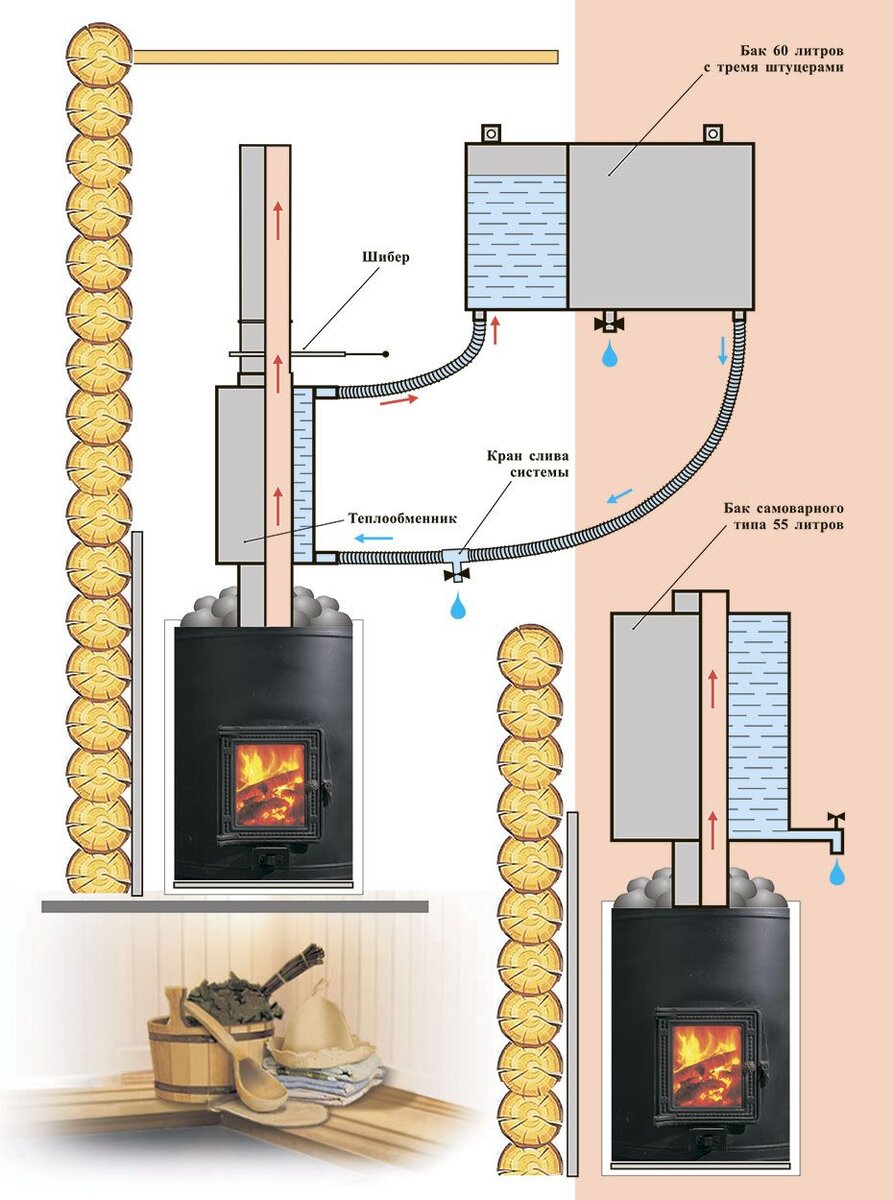 Бак 60 литров
с тремя штуцерами

Шибер

Кран слива
системы

Теплообменник

Бак самоварного
типа 55 литров