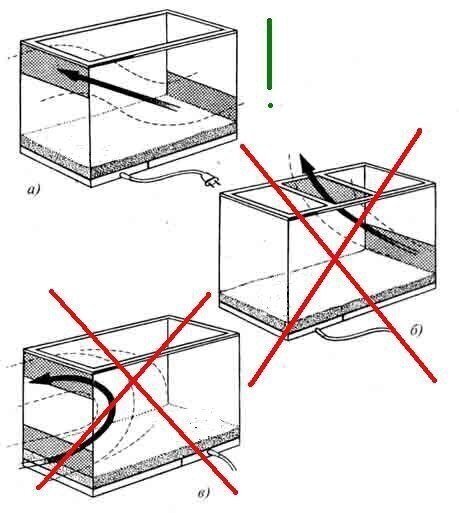 !

а)

б)

в)