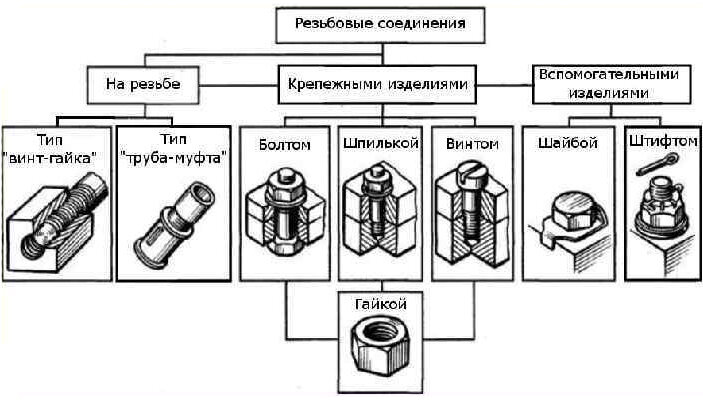 Резьбовые соединения

На резьбе

Крепежными изделиями

Вспомогательными изделиями

Тип "винт-гайка"

Тип "труба-муфта"

Болтом

Шпилькой

Винтом

Шайбой

Штифтом

Гайкой