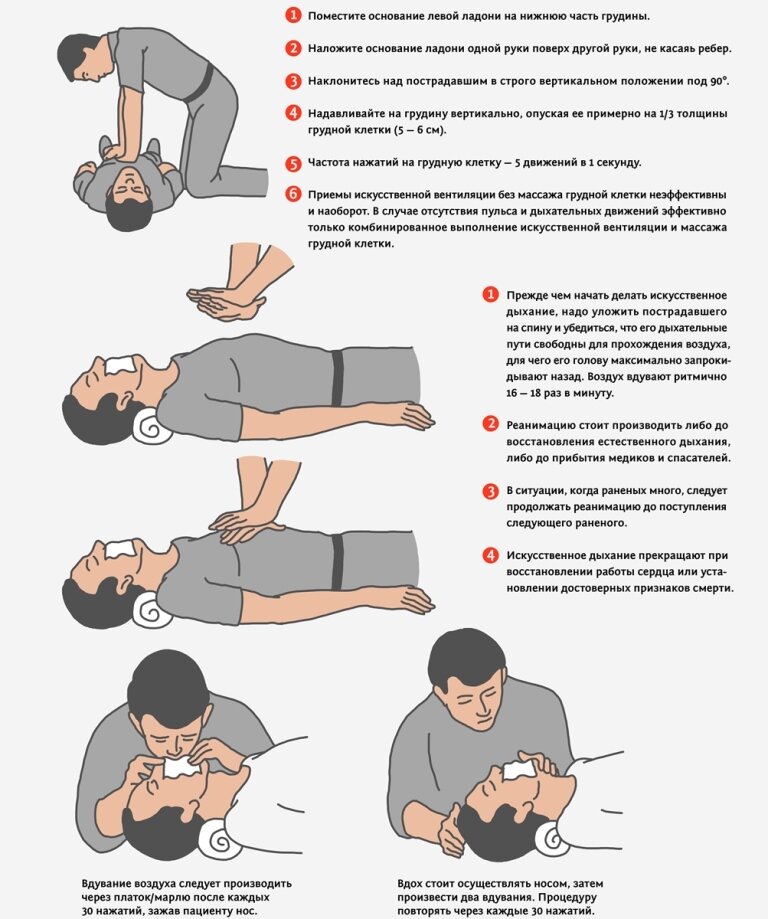 1 Поместите основание левой ладони на нижнюю часть грудины.

2 Наложите основание ладони одной руки поверх другой руки, не касаясь ребер.

3 Наклонитесь над пострадавшим в строго вертикальном положении под 90°.

4 Надавливайте на грудину вертикально, опуская ее примерно на 1/3 толщины грудной клетки (5 — 6 см).

5 Частота нажатий на грудную клетку — 5 движений в 1 секунду.

6 Приемы искусственной вентиляции без массажа грудной клетки неэффективны и наоборот. В случае отсутствия пульса и дыхательных движений эффективно только комбинированное выполнение искусственной вентиляции и массажа грудной клетки.

1 Прежде чем начать делать искусственное дыхание, надо уложить пострадавшего на спину и убедиться, что его дыхательные пути свободны для прохождения воздуха, для чего его голову максимально запрокидывают назад. Воздух вдувают ритмично 16 — 18 раз в минуту.

2 Реанимацию стоит производить либо до восстановления естественного дыхания, либо до прибытия медиков и спасателей.

3 В ситуации, когда раненых много, следует продолжать реанимацию до поступления следующего раненого.

4 Искусственное дыхание прекращают при восстановлении работы сердца или установлении достоверных признаков смерти.

Вдувание воздуха следует производить через платок/марлю после каждых 30 нажатий, зажав пациенту нос.

Вдох стоит осуществлять носом, затем произвести два вдувания. Процедуру повторять через каждые 30 нажатий.