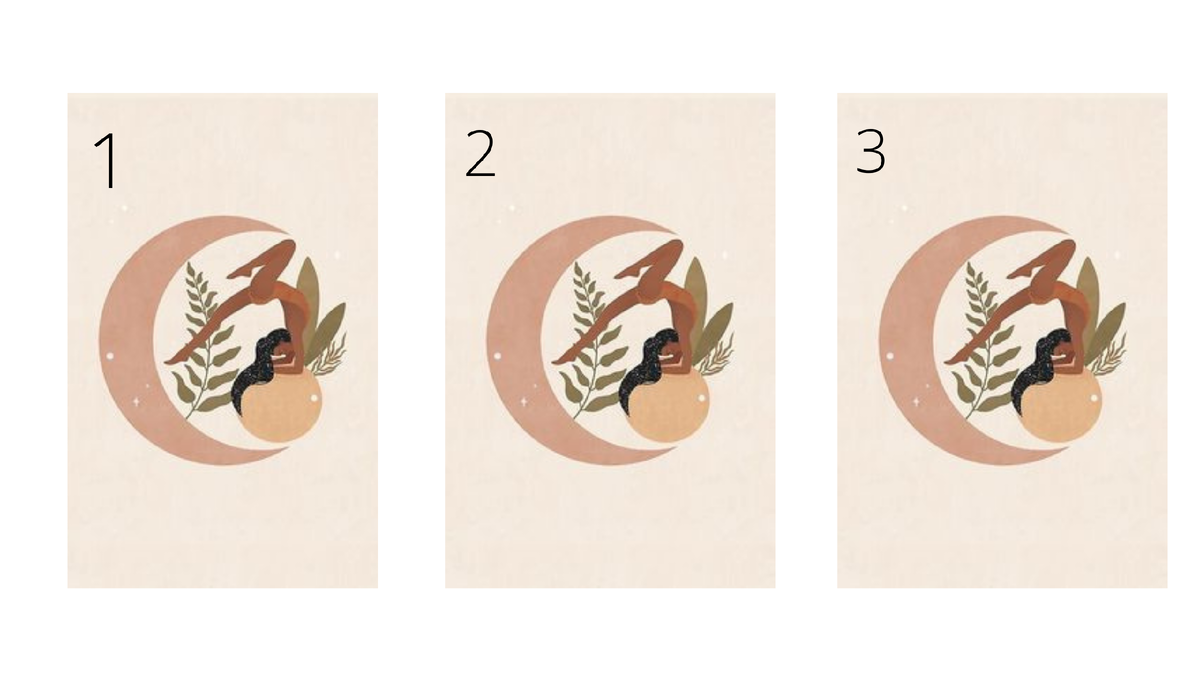 1

2

3