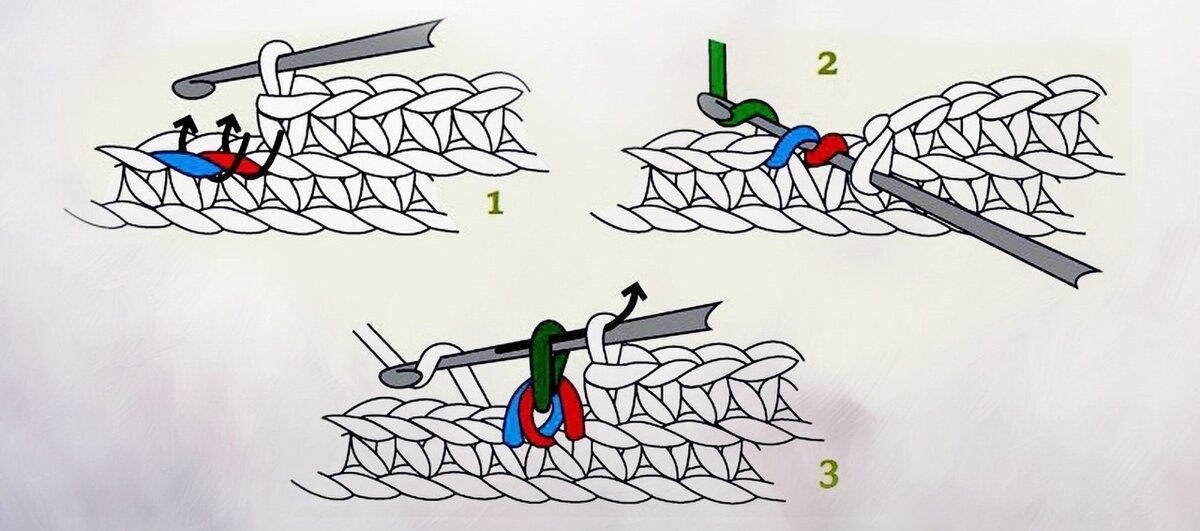 1

2

3