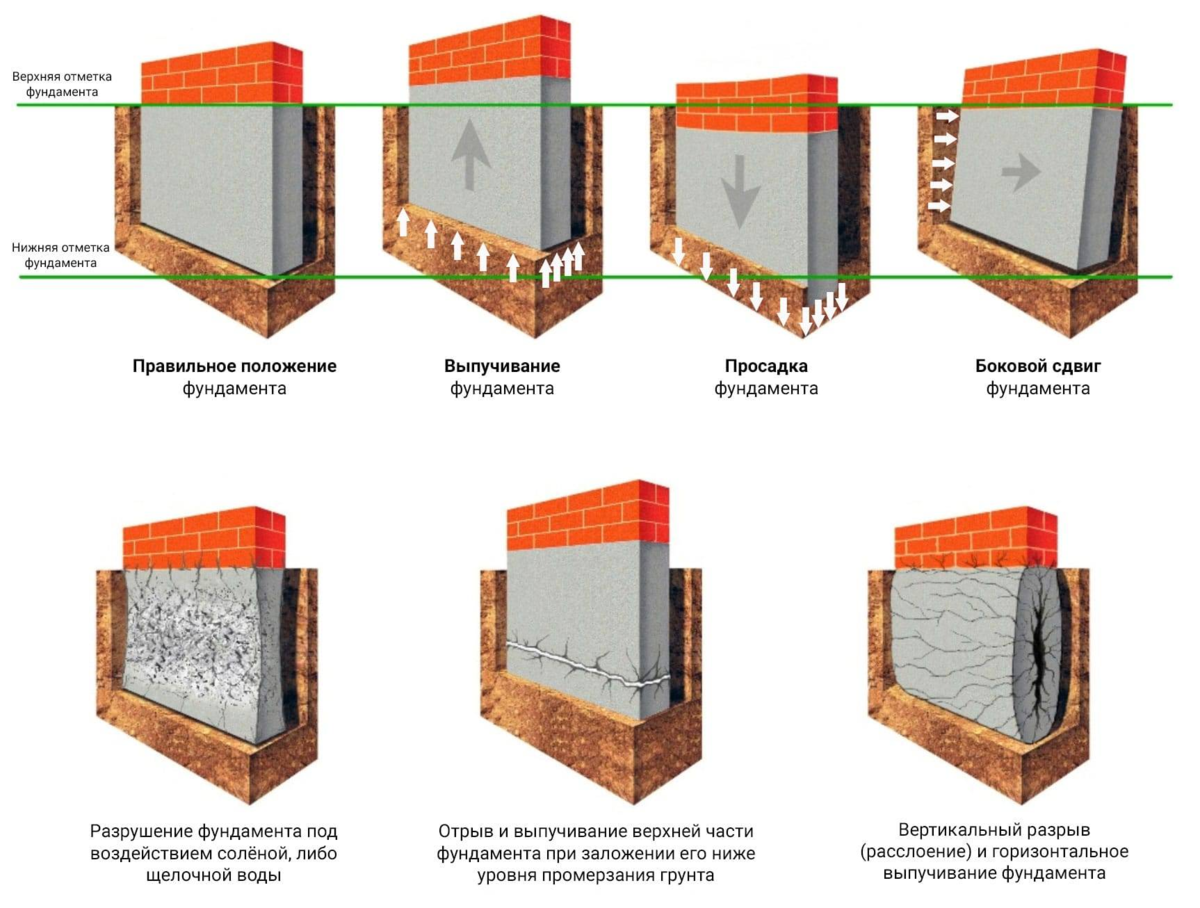 Верхняя отметка фундамента

Нижняя отметка фундамента

**Правильное положение** фундамента

**Выпучивание** фундамента

**Просадка** фундамента

**Боковой сдвиг** фундамента

Разрушение фундамента под воздействием солёной, либо щелочной воды

Отрыв и выпучивание верхней части фундамента при заложении его ниже уровня промерзания грунта

Вертикальный разрыв (расслоение) и горизонтальное выпучивание фундамента