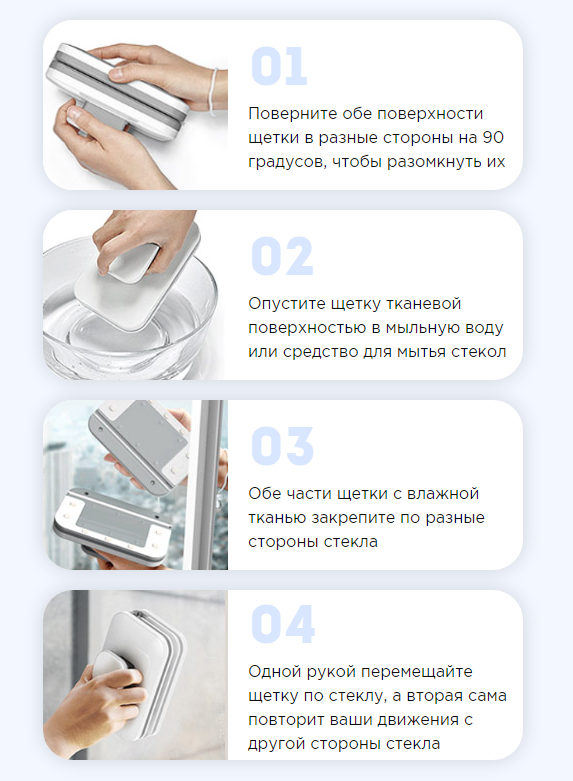 01

Поверните обе поверхности щетки в разные стороны на 90 градусов, чтобы разомкнуть их

02

Опустите щетку тканевой поверхностью в мыльную воду или средство для мытья стекол

03

Обе части щетки с влажной тканью закрепите по разные стороны стекла

04

Одной рукой перемещайте щетку по стеклу, а вторая сама повторит ваши движения с другой стороны стекла