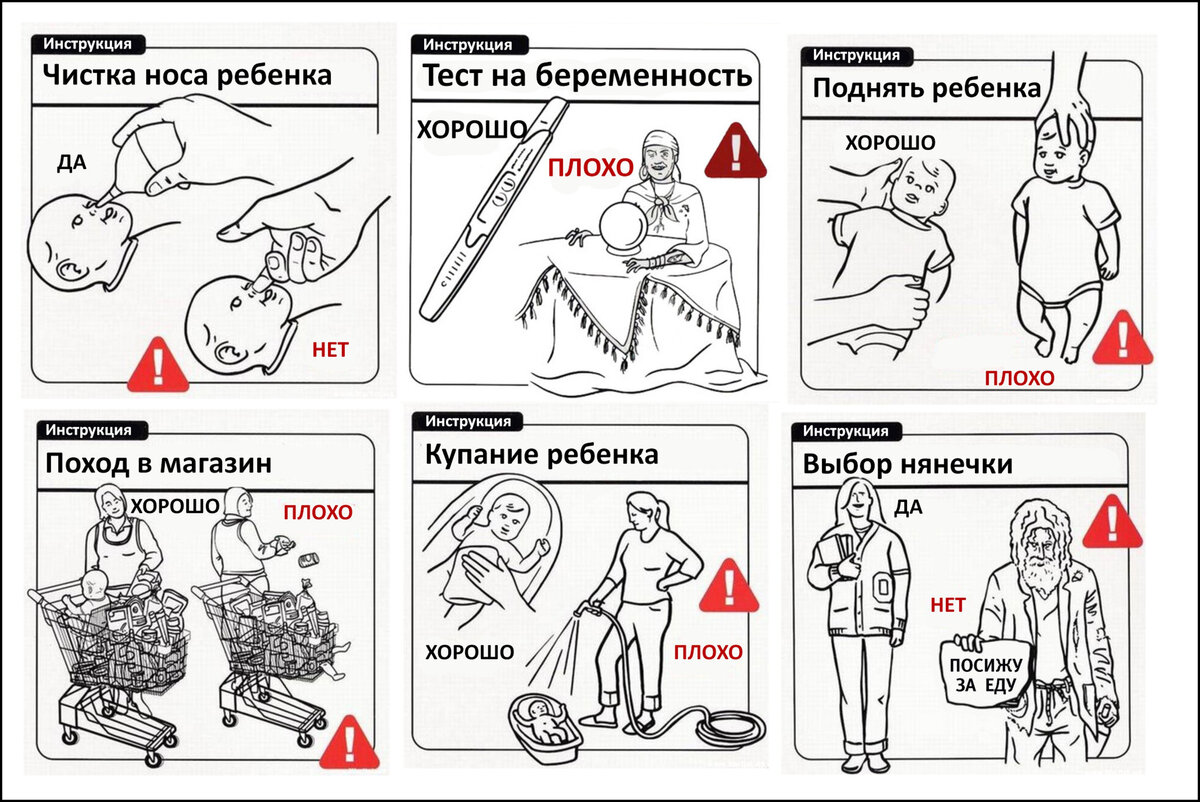 Инструкция
Чистка носа ребенка
ДА
НЕТ

Инструкция
Тест на беременность
ХОРОШО
ПЛОХО

Инструкция
Поднять ребенка
ХОРОШО
ПЛОХО

Инструкция
Поход в магазин
ХОРОШО
ПЛОХО

Инструкция
Купание ребенка
ХОРОШО
ПЛОХО

Инструкция
Выбор нянечки
ДА
НЕТ
ПОСИЖУ ЗА ЕДУ