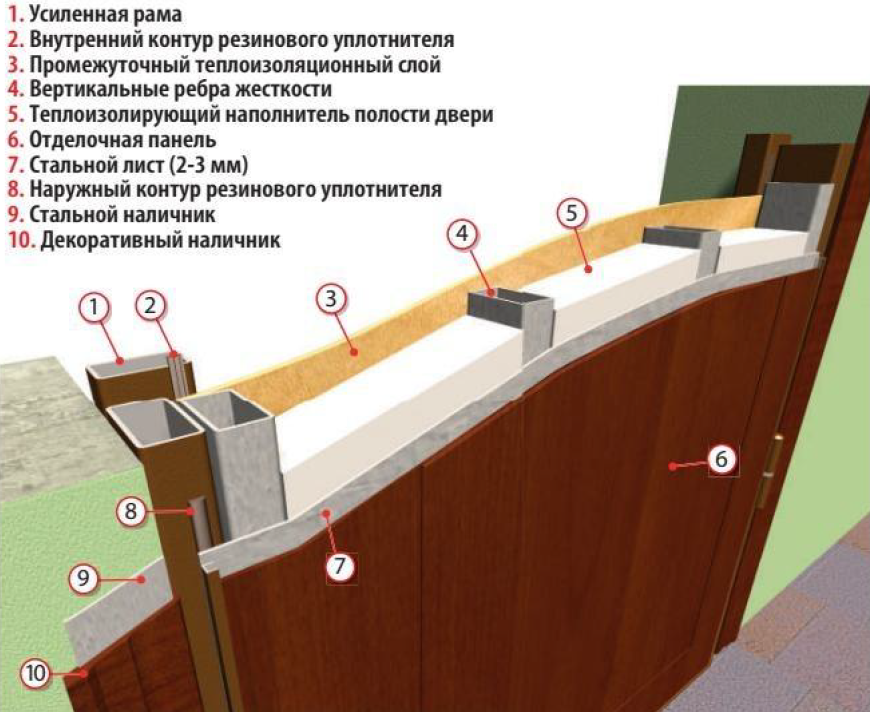 1. Усиленная рама
2. Внутренний контур резинового уплотнителя
3. Промежуточный теплоизоляционный слой
4. Вертикальные ребра жесткости
5. Теплоизолирующий наполнитель полости двери
6. Отделочная панель
7. Стальной лист (2-3 мм)
8. Наружный контур резинового уплотнителя
9. Стальной наличник
10. Декоративный наличник

1
2
3
4
5
6
7
8
9
10