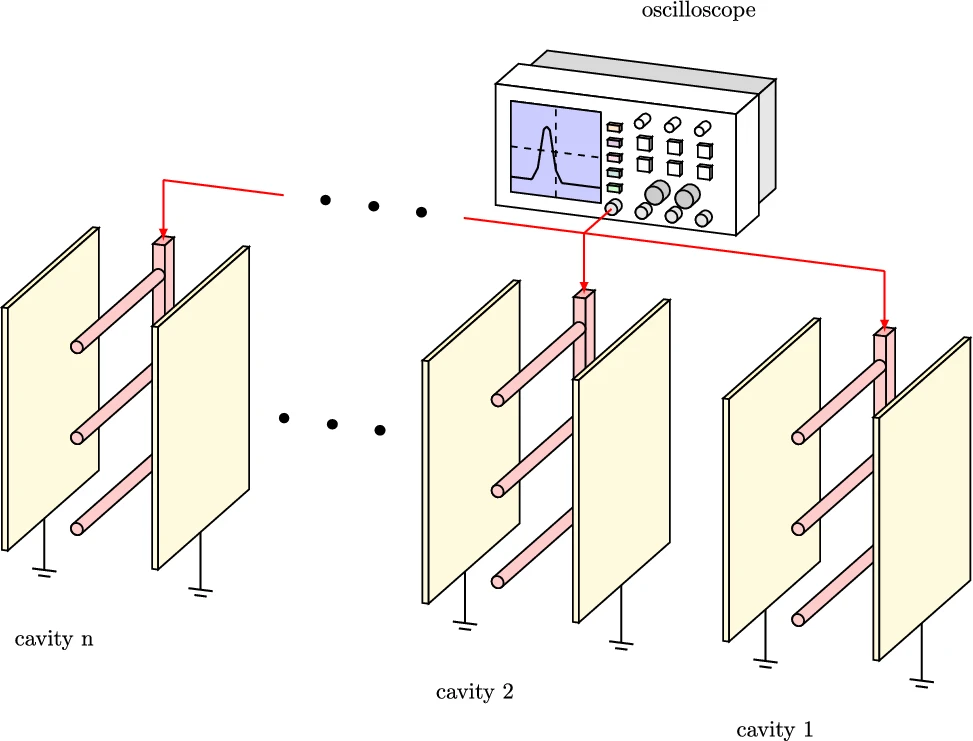 oscilloscope

cavity n

cavity 2

cavity 1