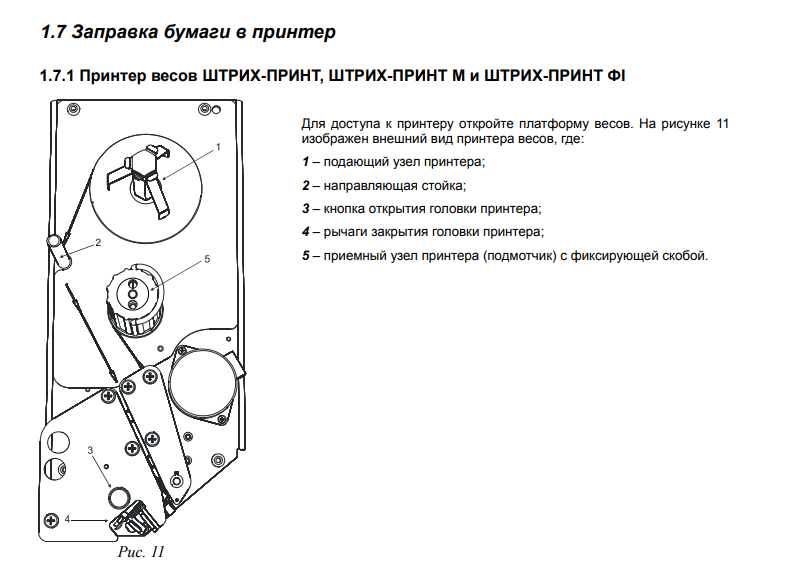 1.7 Заправка бумаги в принтер

1.7.1 Принтер весов ШТРИХ-ПРИНТ, ШТРИХ-ПРИНТ М и ШТРИХ-ПРИНТ ФI

1

2

5

3

4

Рис. 11

Для доступа к принтеру откройте платформу весов. На рисунке 11 изображен внешний вид принтера весов, где:

1 – подающий узел принтера;

2 – направляющая стойка;

3 – кнопка открытия головки принтера;

4 – рычаги закрытия головки принтера;

5 – приемный узел принтера (подмотчик) с фиксирующей скобой.