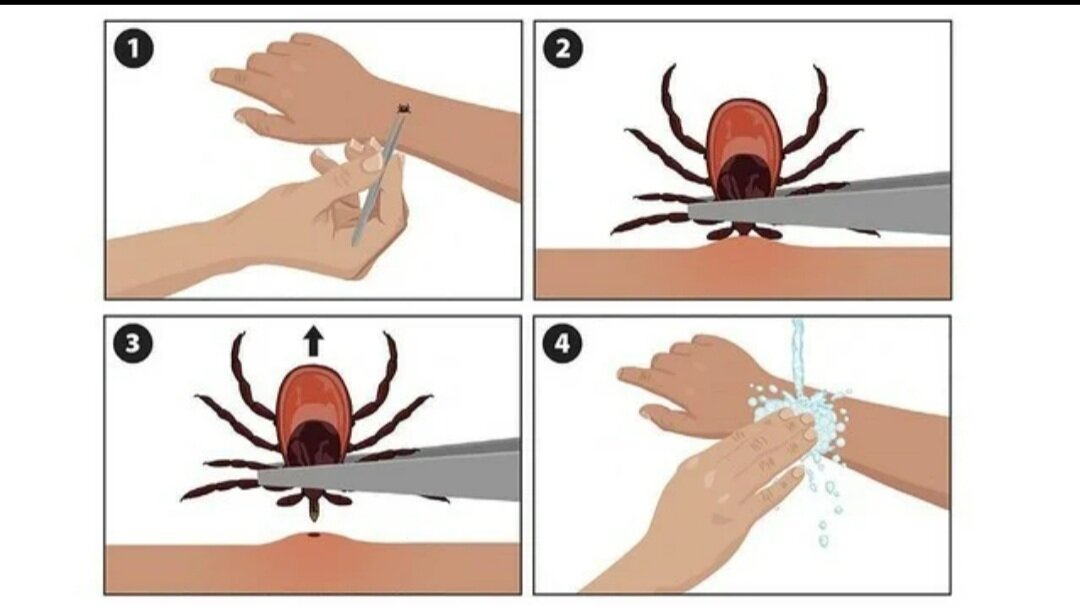 1

2

3

4