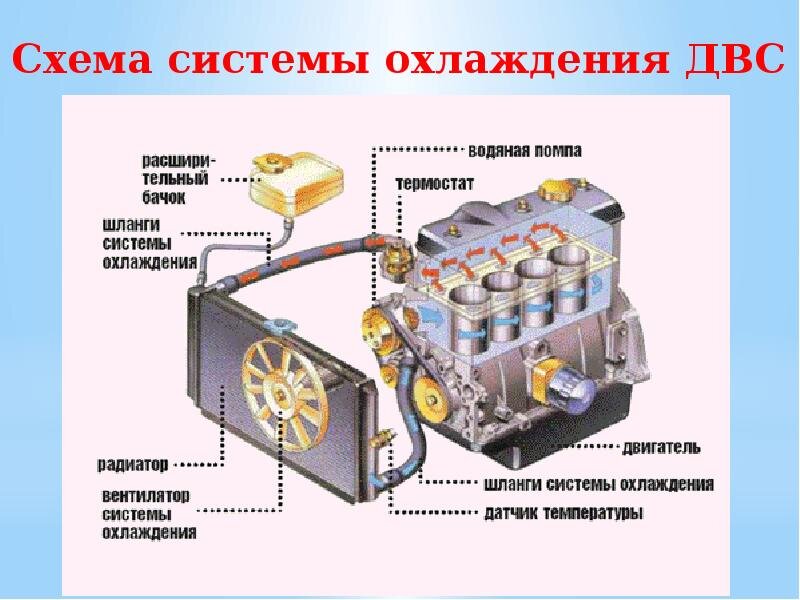 Схема системы охлаждения ДВС

расширительный бачок

шланги системы охлаждения

водяная помпа

термостат

радиатор

вентилятор системы охлаждения

двигатель

шланги системы охлаждения

датчик температуры